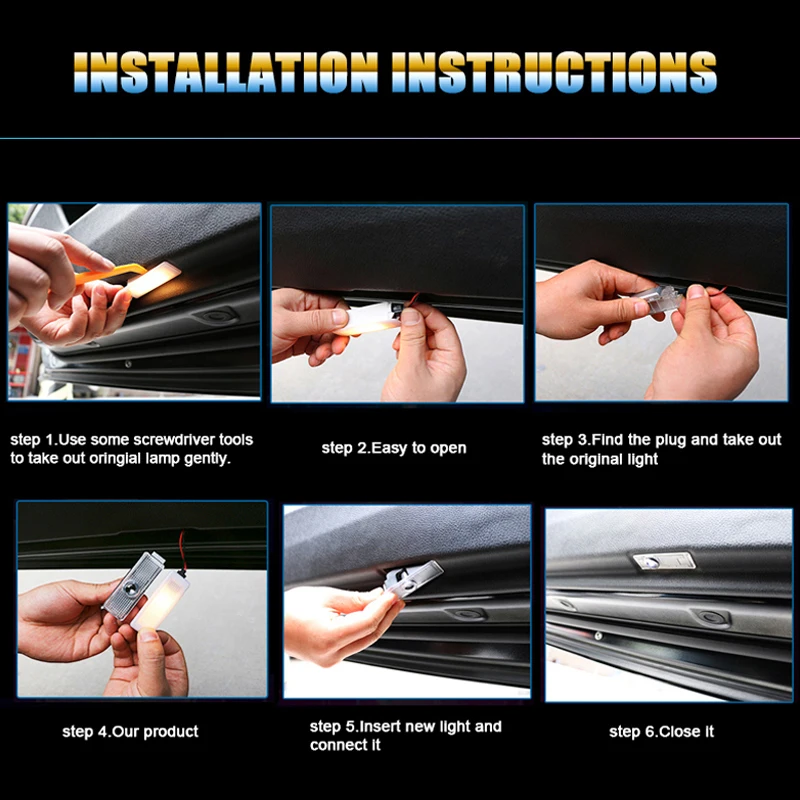 INSTALLATION INSTRUCTIONS

step 1.Use some screwdriver tools to take out oringial lamp gently.

step 2.Easy to open

step 3.Find the plug and take out the original light

step 4.Our product

step 5.Insert new light and connect it

step 6.Close it