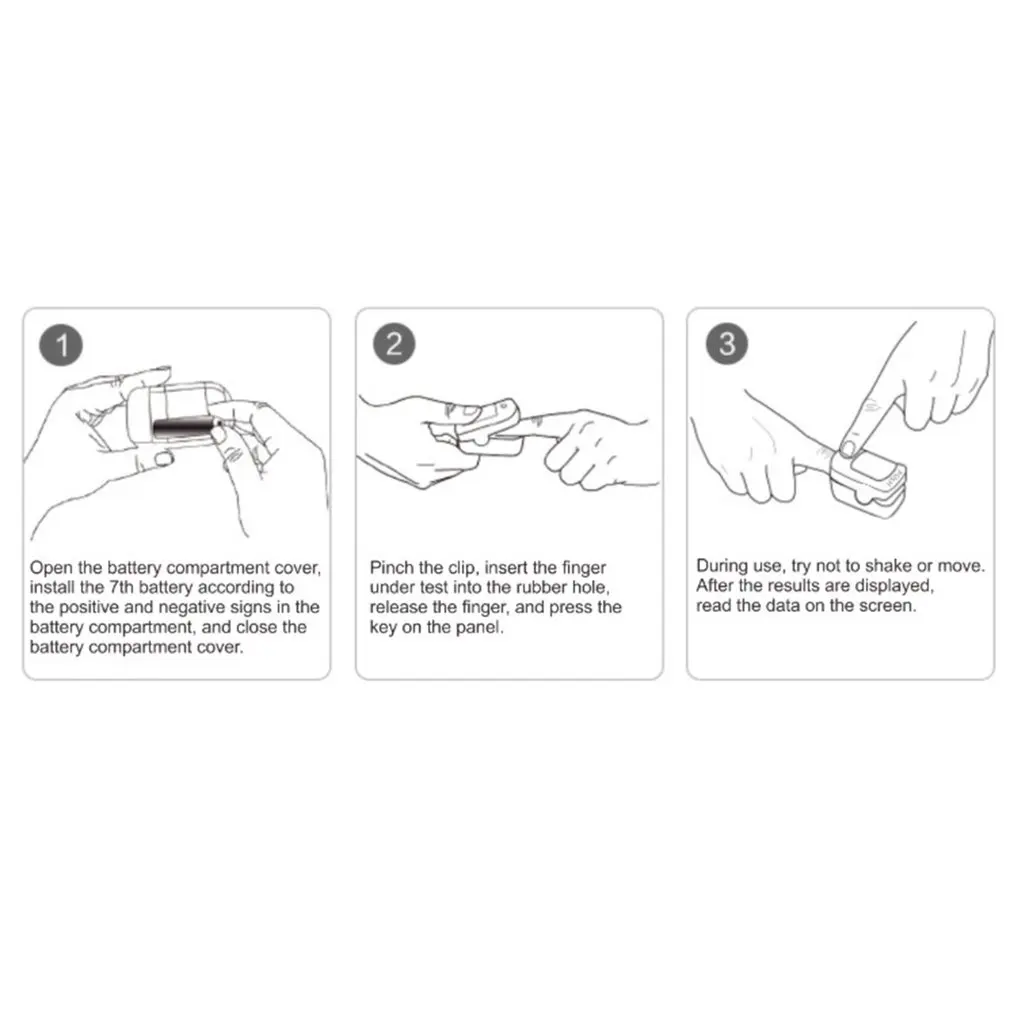 1

Open the battery compartment cover, install the 7th battery according to the positive and negative signs in the battery compartment, and close the battery compartment cover.

2

Pinch the clip, insert the finger under test into the rubber hole, release the finger, and press the key on the panel.

3

During use, try not to shake or move. After the results are displayed, read the data on the screen.