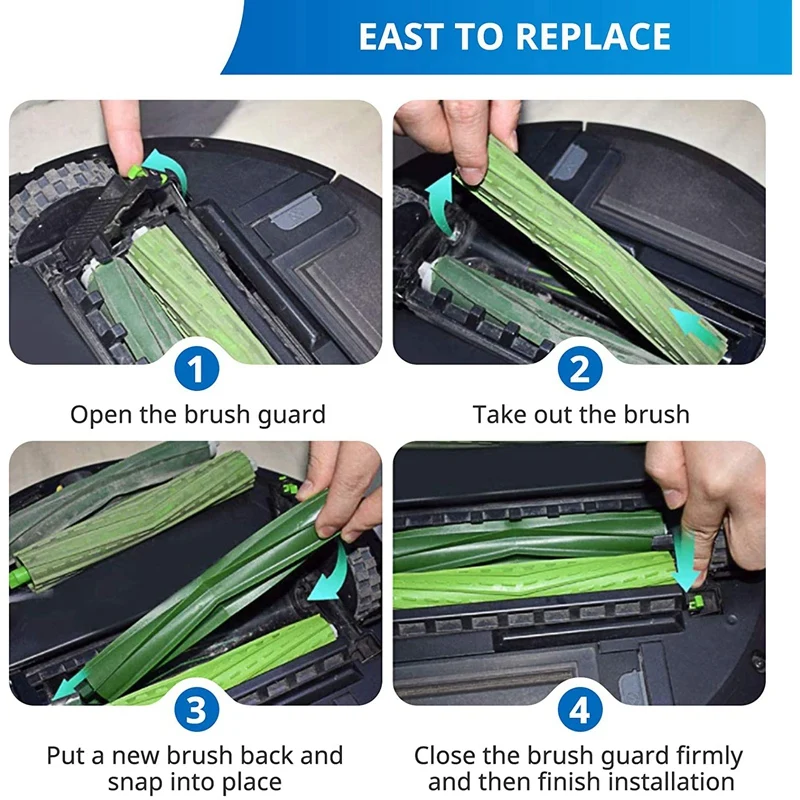 EAST TO REPLACE

1
Open the brush guard

2
Take out the brush

3
Put a new brush back and snap into place

4
Close the brush guard firmly and then finish installation