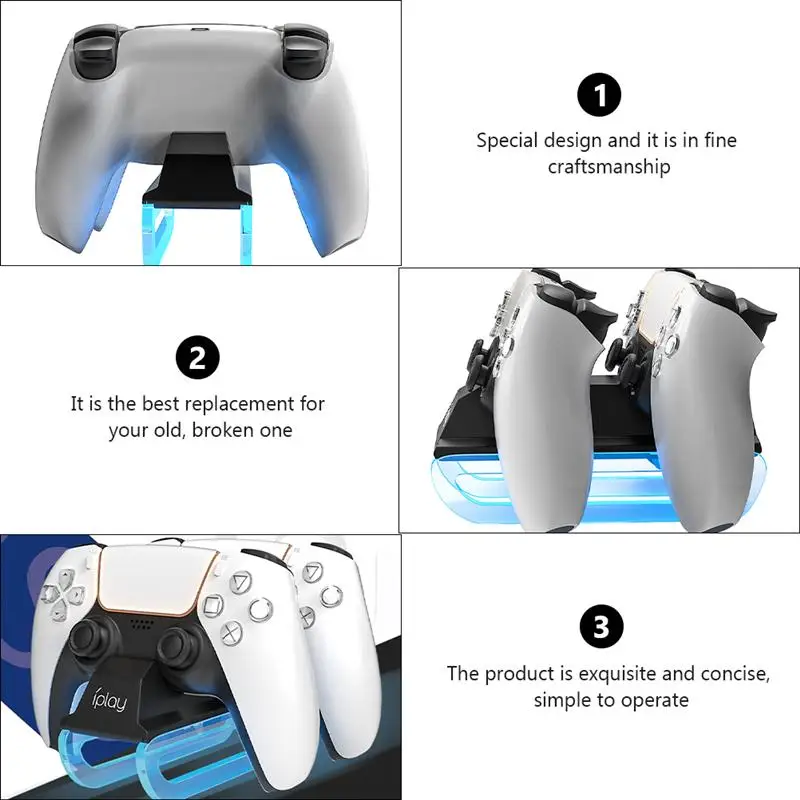 1

Special design and it is in fine craftsmanship

2

It is the best replacement for your old, broken one

iplay

3

The product is exquisite and concise, simple to operate