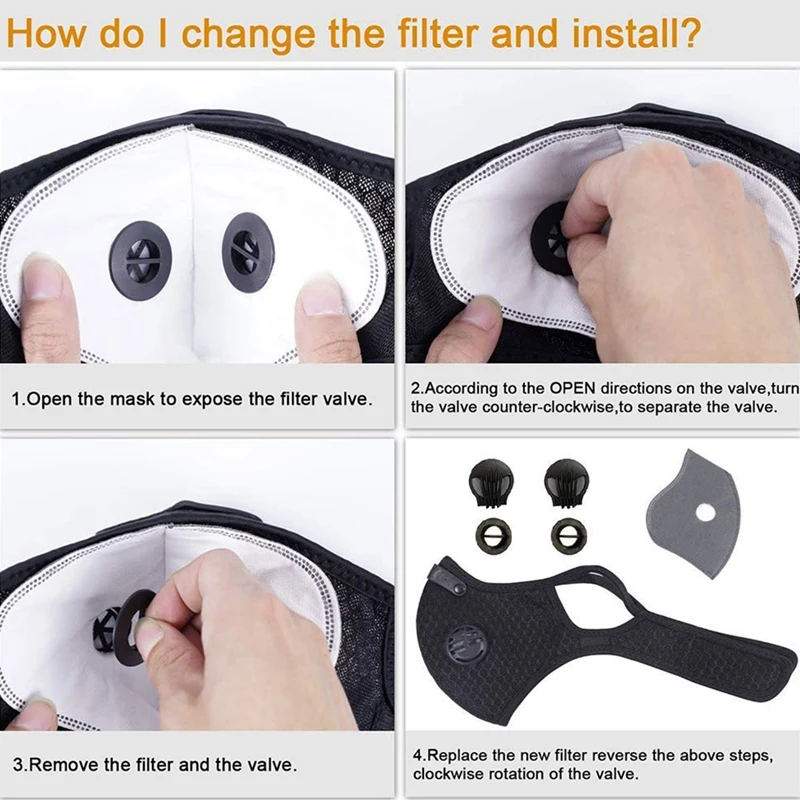 How do I change the filter and install?

1.Open the mask to expose the filter valve.

2.According to the OPEN directions on the valve,turn the valve counter-clockwise,to separate the valve.

3.Remove the filter and the valve.

4.Replace the new filter reverse the above steps, clockwise rotation of the valve.