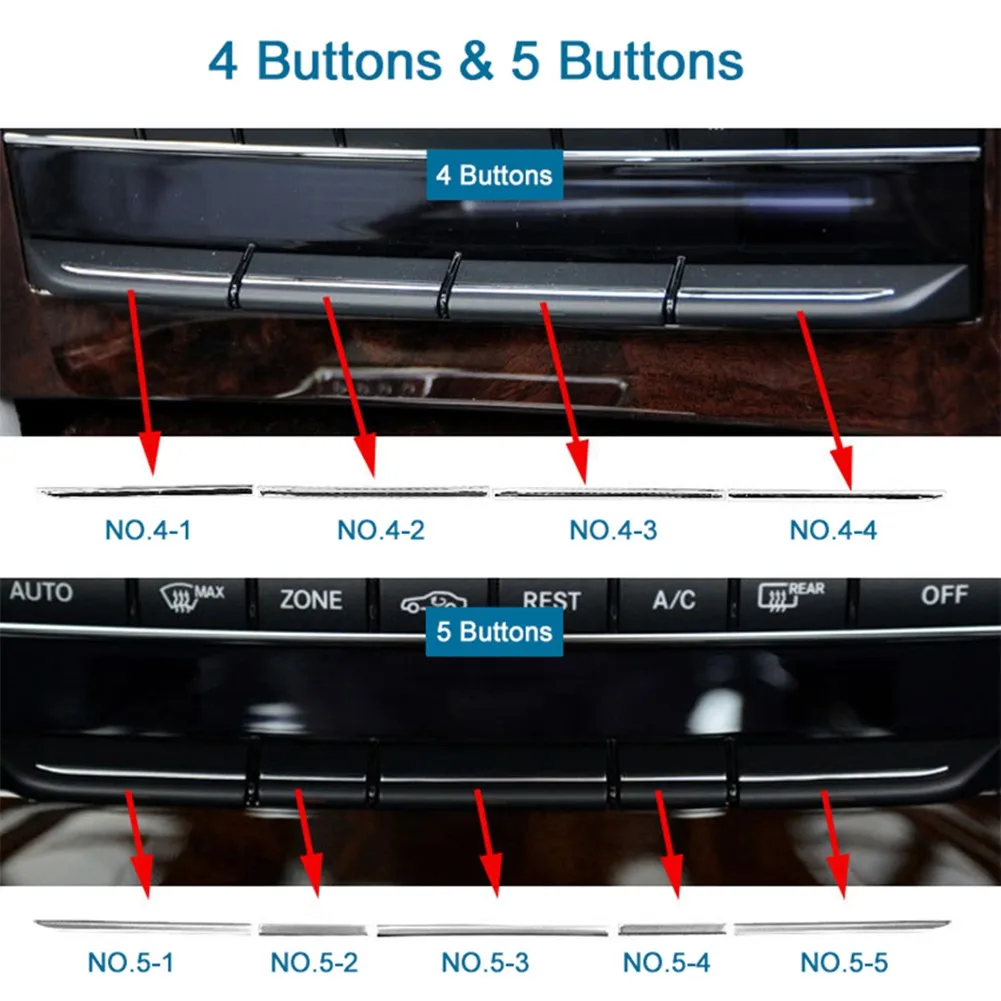 4 Buttons & 5 Buttons

4 Buttons

NO.4-1 NO.4-2 NO.4-3 NO.4-4

AUTO MAX ZONE REST A/C REAR OFF

5 Buttons

NO.5-1 NO.5-2 NO.5-3 NO.5-4 NO.5-5