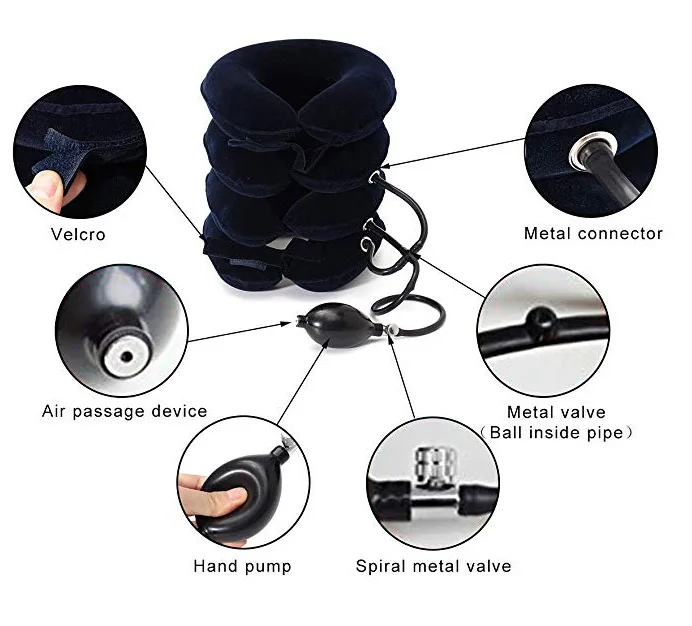 Velcro

Metal connector

Air passage device

Metal valve
（Ball inside pipe）

Hand pump

Spiral metal valve