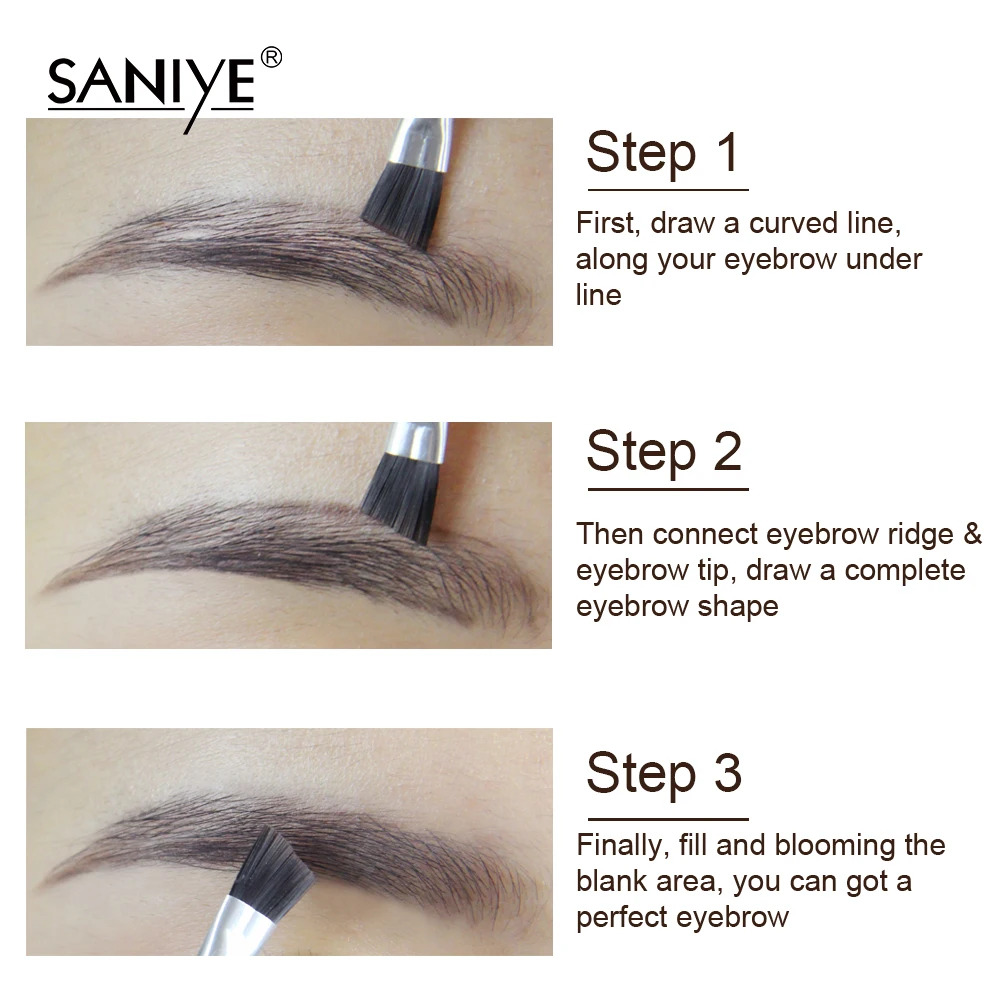 SANIYE®

Step 1

First, draw a curved line, along your eyebrow under line

Step 2

Then connect eyebrow ridge & eyebrow tip, draw a complete eyebrow shape

Step 3

Finally, fill and blooming the blank area, you can got a perfect eyebrow