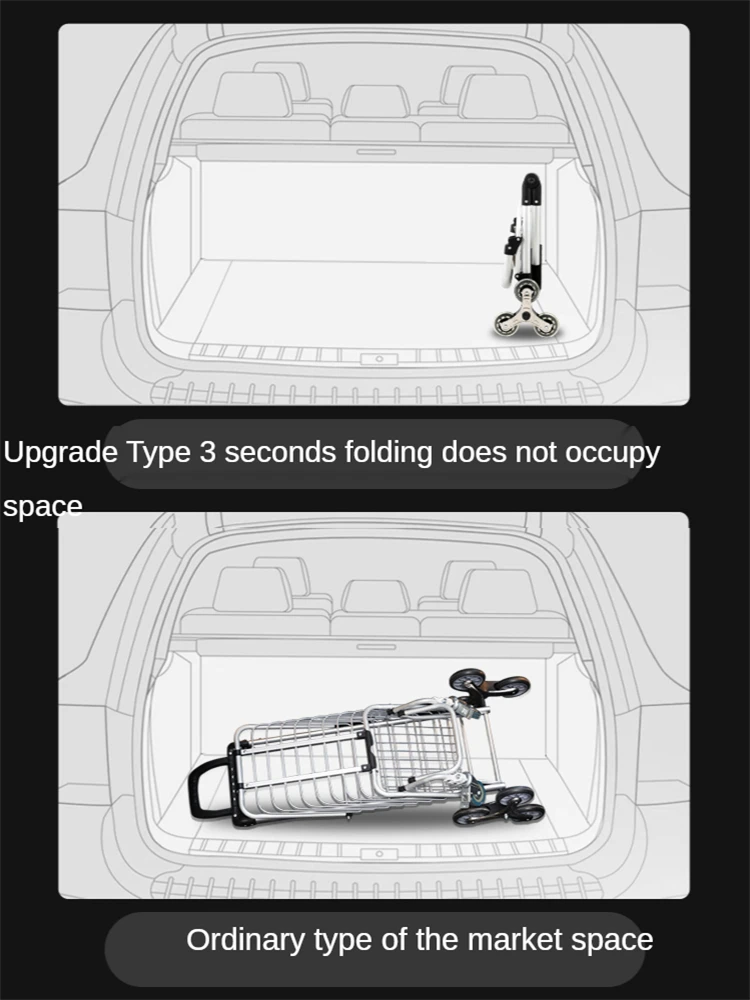 Upgrade Type 3 seconds folding does not occupy space

Ordinary type of the market space