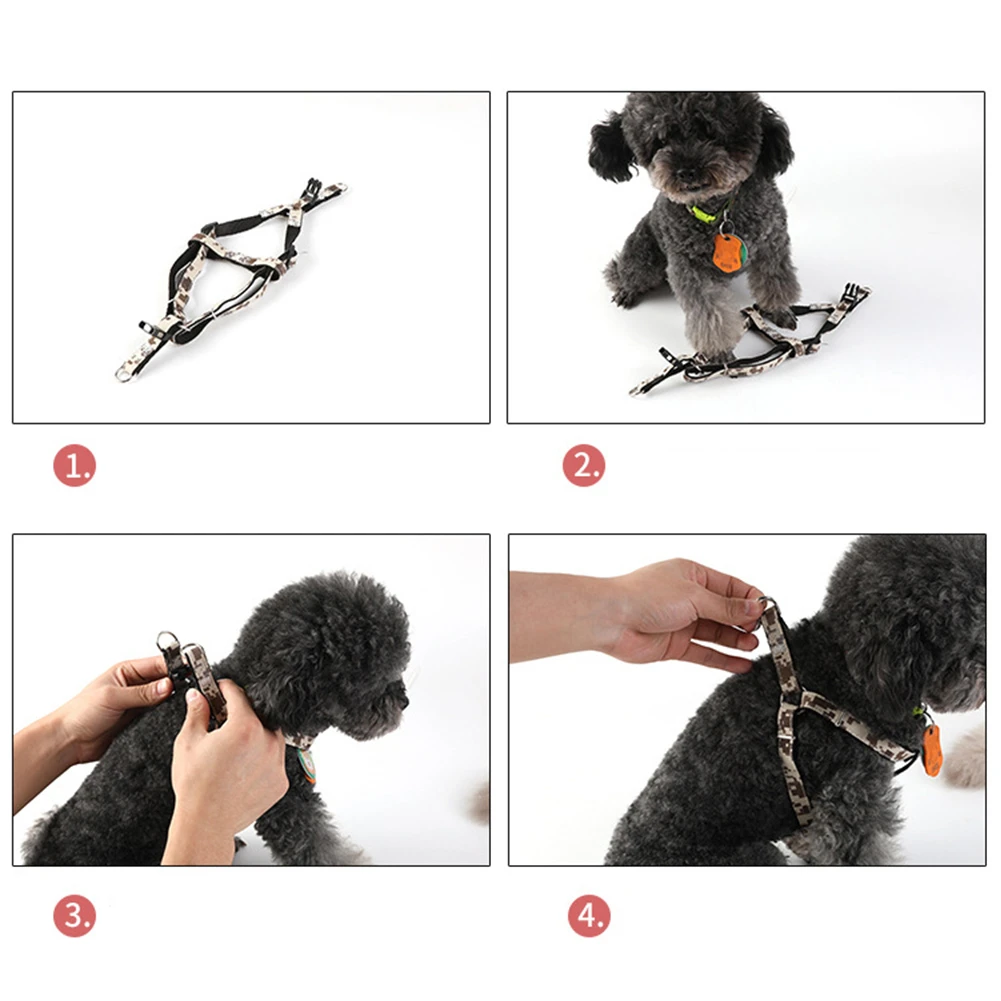 1.

2.

3.

4.