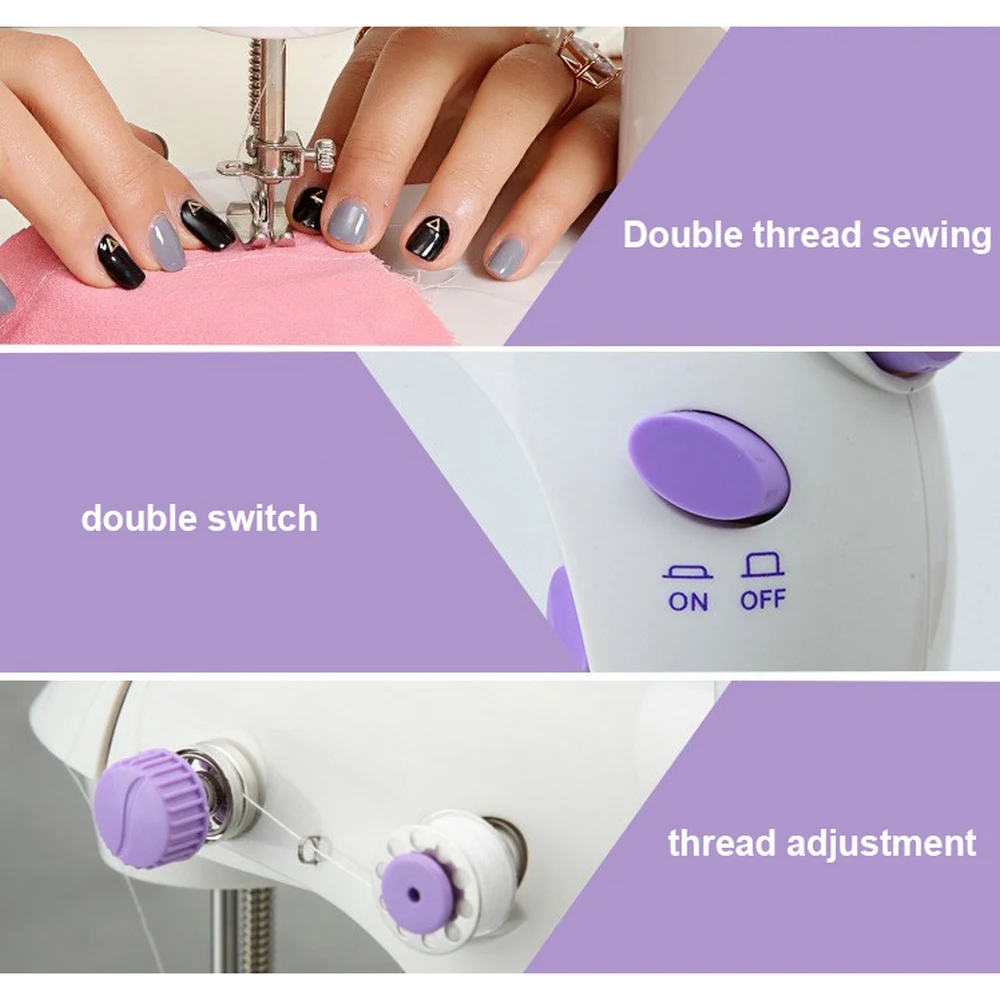 Double thread sewing

double switch

ON OFF

thread adjustment