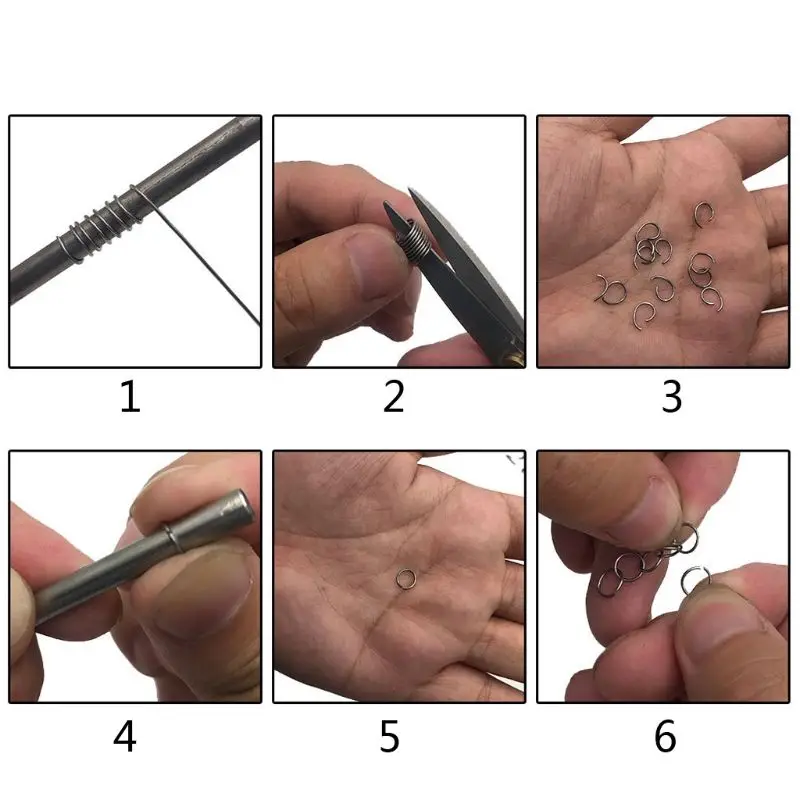 1

2

3

4

5

6