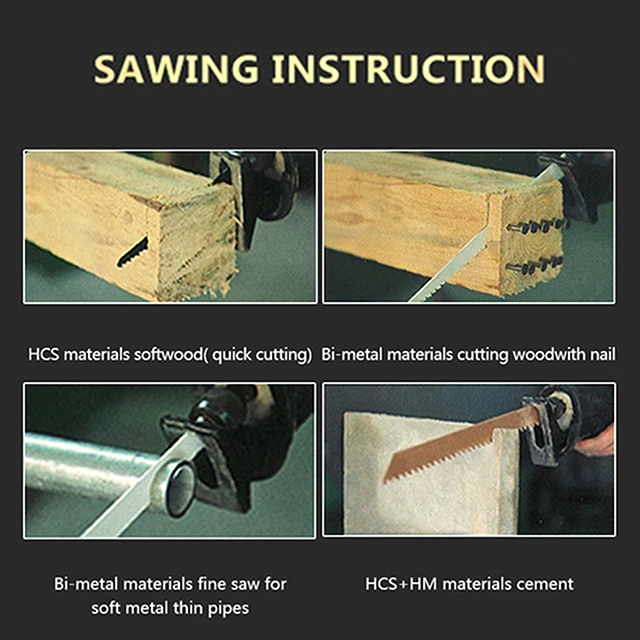 SAWING INSTRUCTION

HCS materials softwood( quick cutting)

Bi-metal materials cutting woodwith nail

Bi-metal materials fine saw for soft metal thin pipes

HCS+HM materials cement