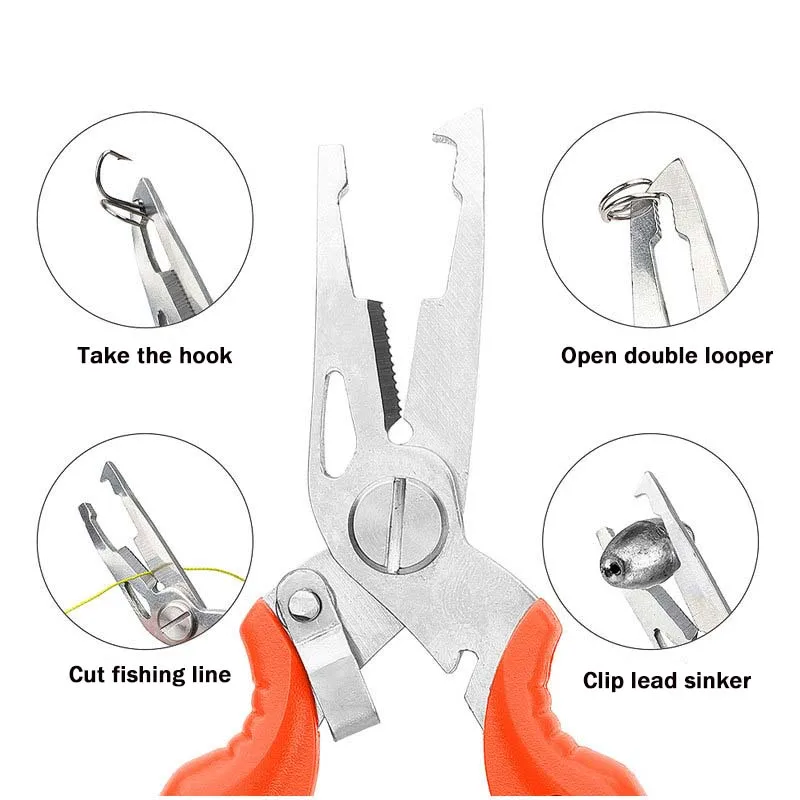 Take the hook

Open double looper

Cut fishing line

Clip lead sinker