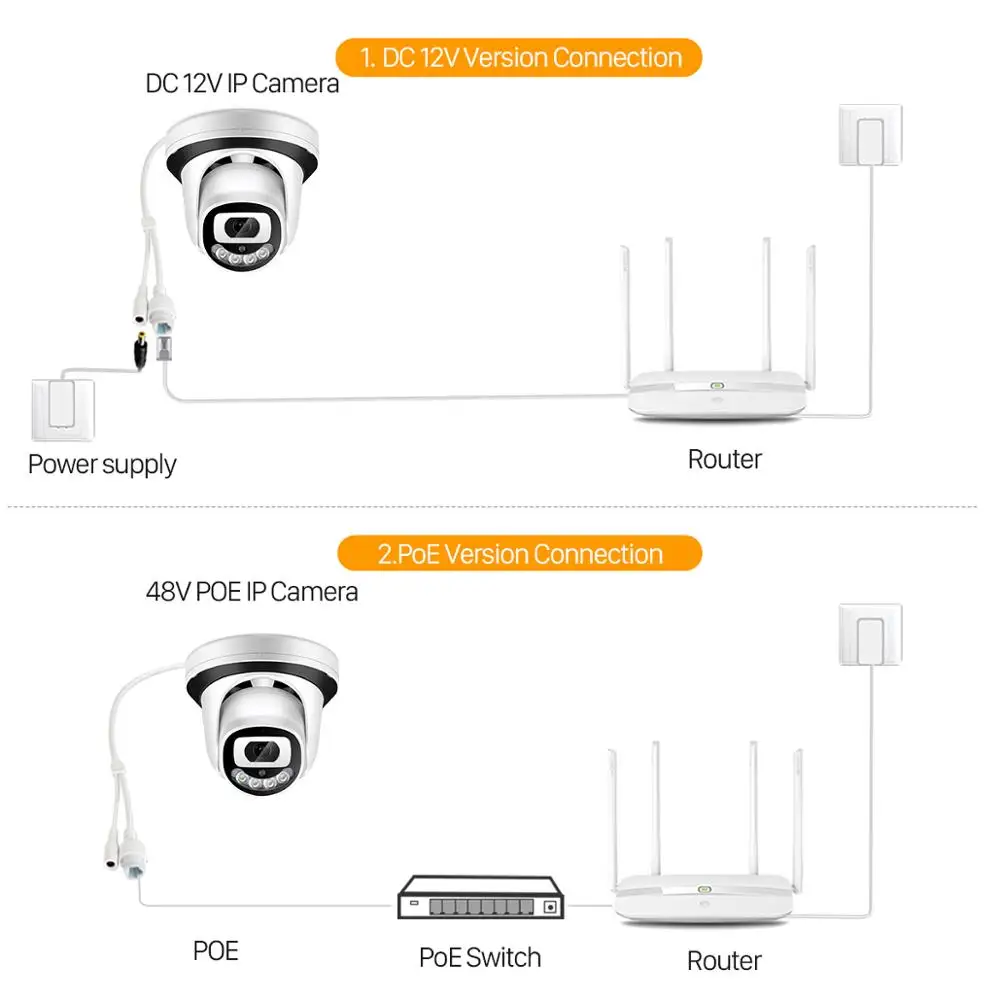 1. DC 12V Version Connection

DC 12V IP Camera

Power supply

Router

2.PoE Version Connection

48V POE IP Camera

POE

PoE Switch

Router