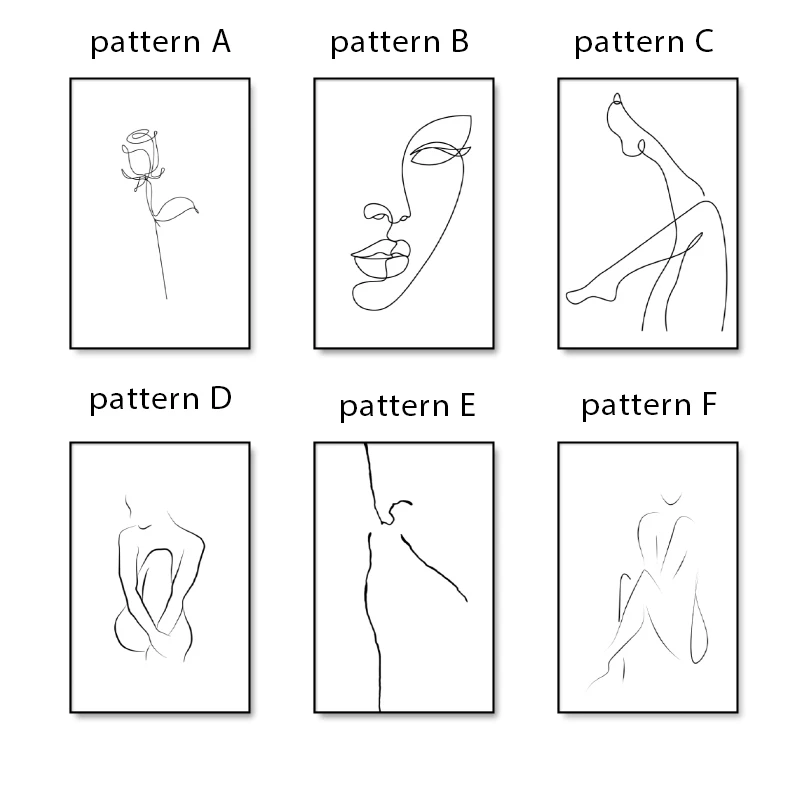 pattern A

pattern B

pattern C

pattern D

pattern E

pattern F