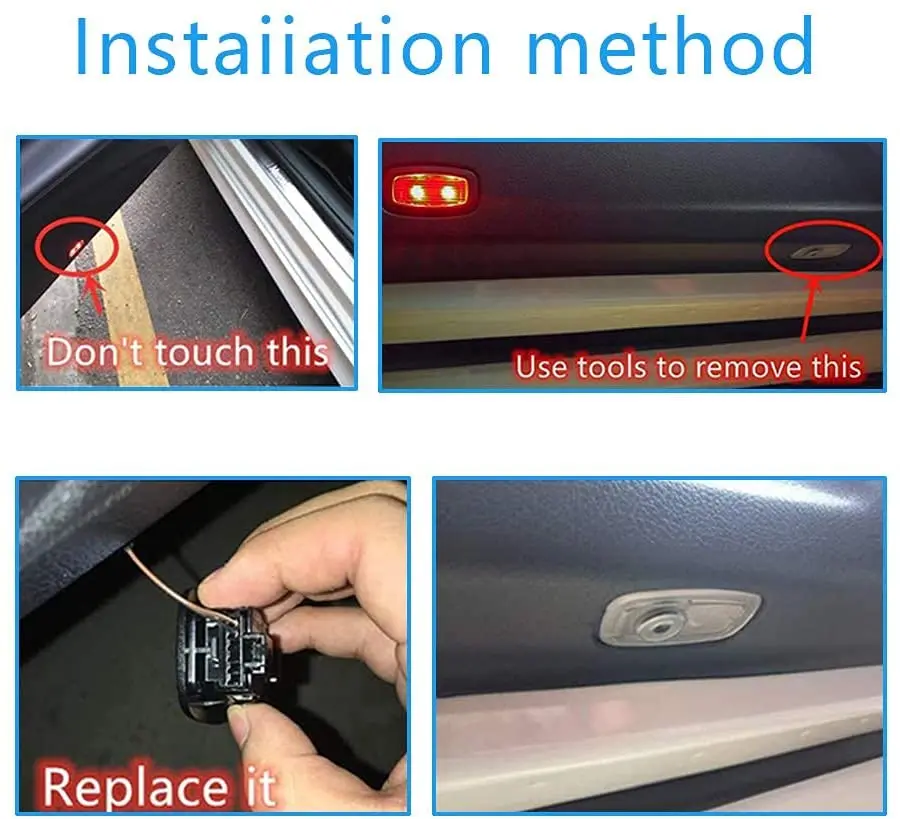 Instaiiation method

Don't touch this

Use tools to remove this

Replace it