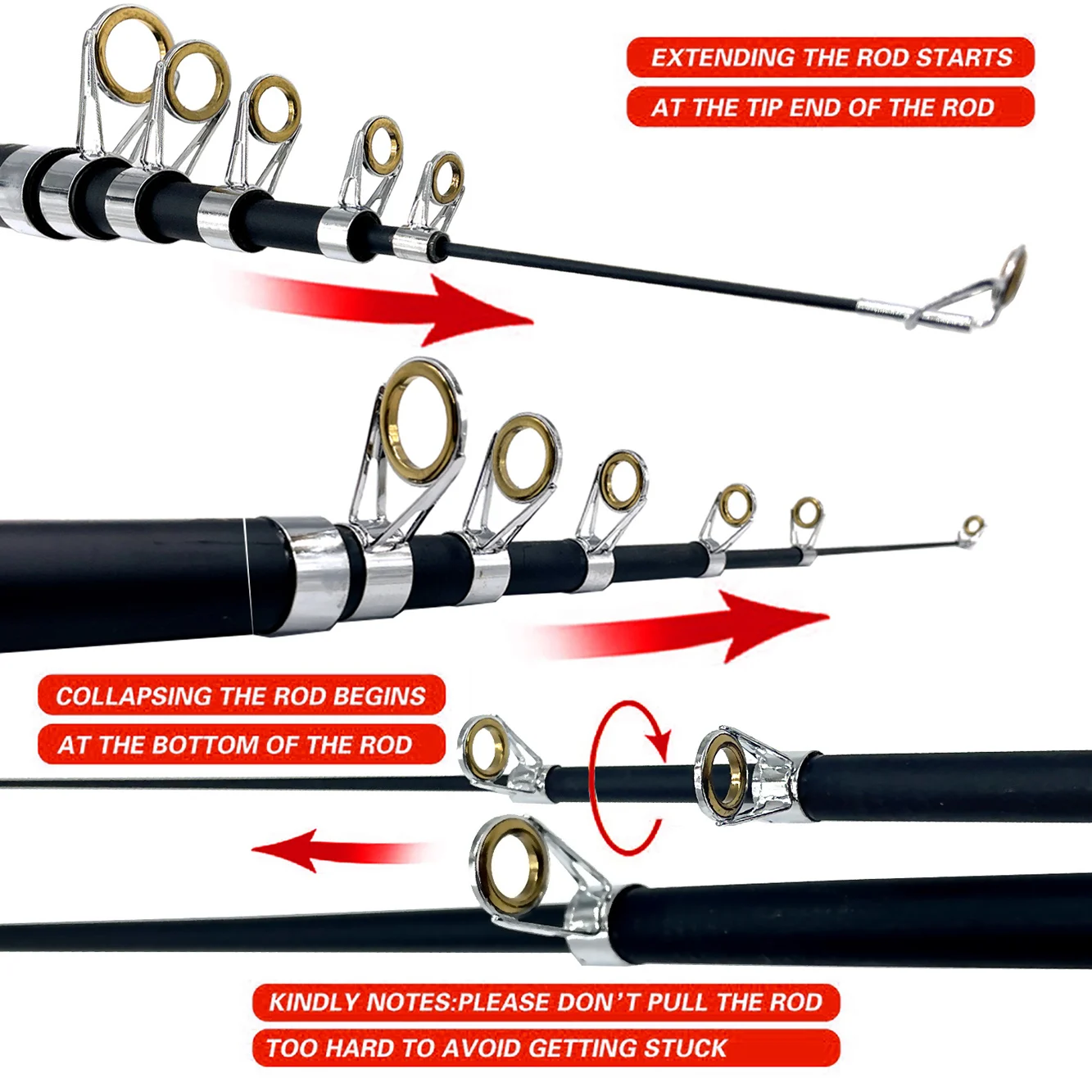 EXTENDING THE ROD STARTS
AT THE TIP END OF THE ROD

COLLAPSING THE ROD BEGINS
AT THE BOTTOM OF THE ROD

KINDLY NOTES:PLEASE DON'T PULL THE ROD
TOO HARD TO AVOID GETTING STUCK