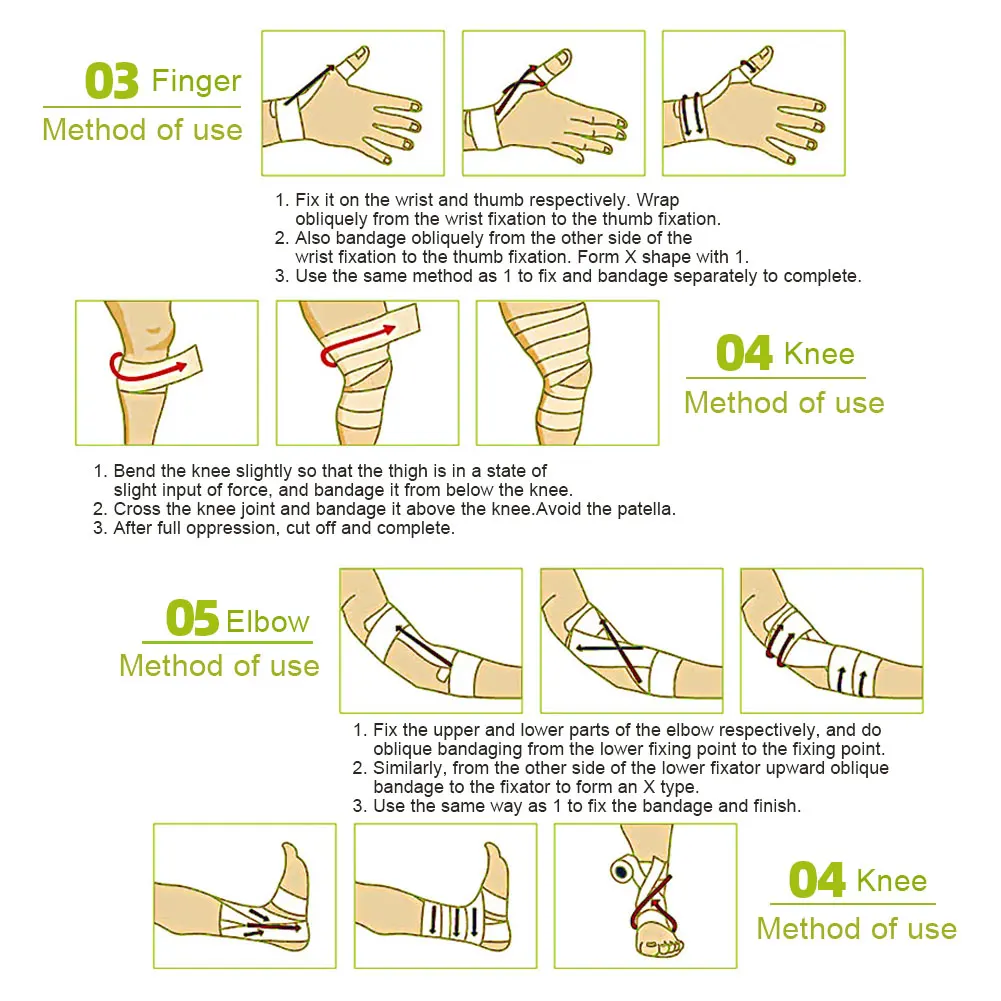 03 Finger
Method of use

1. Fix it on the wrist and thumb respectively. Wrap obliquely from the wrist fixation to the thumb fixation.
2. Also bandage obliquely from the other side of the wrist fixation to the thumb fixation. Form X shape with 1.
3. Use the same method as 1 to fix and bandage separately to complete.

04 Knee
Method of use

1. Bend the knee slightly so that the thigh is in a state of slight input of force, and bandage it from below the knee.
2. Cross the knee joint and bandage it above the knee.Avoid the patella.
3. After full oppression, cut off and complete.

05 Elbow
Method of use

1. Fix the upper and lower parts of the elbow respectively, and do oblique bandaging from the lower fixing point to the fixing point.
2. Similarly, from the other side of the lower fixator upward oblique bandage to the fixator to form an X type.
3. Use the same way as 1 to fix the bandage and finish.

04 Knee
Method of use