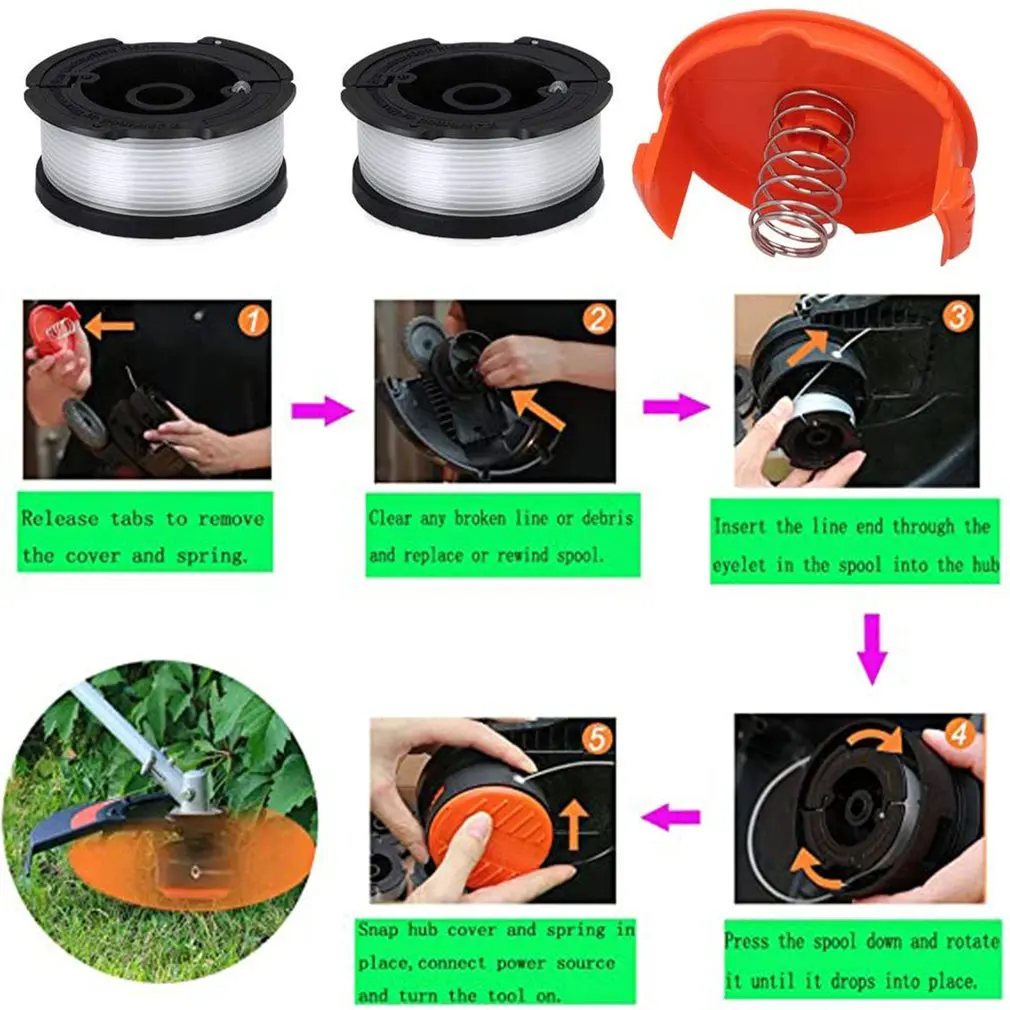 1

Release tabs to remove the cover and spring.

2

Clear any broken line or debris and replace or rewind spool.

3

Insert the line end through the eyelet in the spool into the hub

4

Press the spool down and rotate it until it drops into place.

5

Snap hub cover and spring in place, connect power source and turn the tool on.