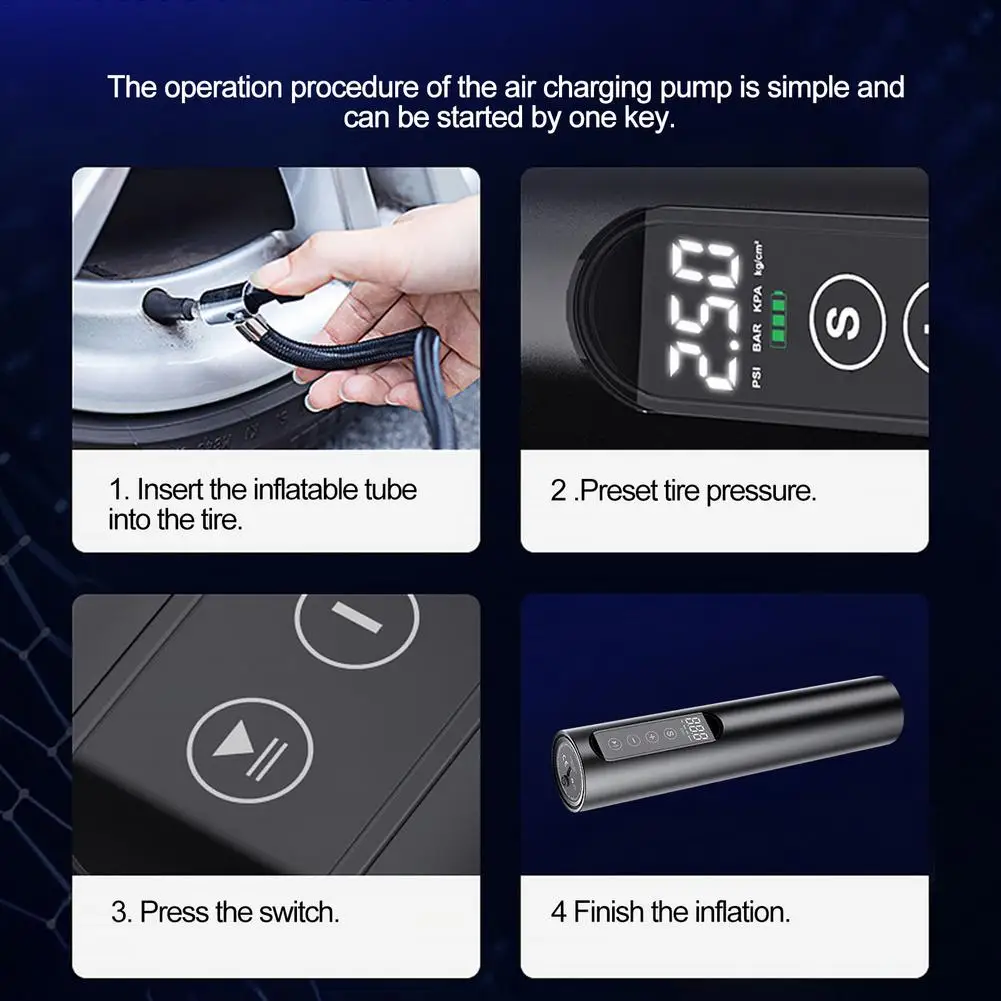 The operation procedure of the air charging pump is simple and can be started by one key.

25.0
PSI BAR KPA kg/cm²
S

1. Insert the inflatable tube into the tire.

2 .Preset tire pressure.

3. Press the switch.

4 Finish the inflation.