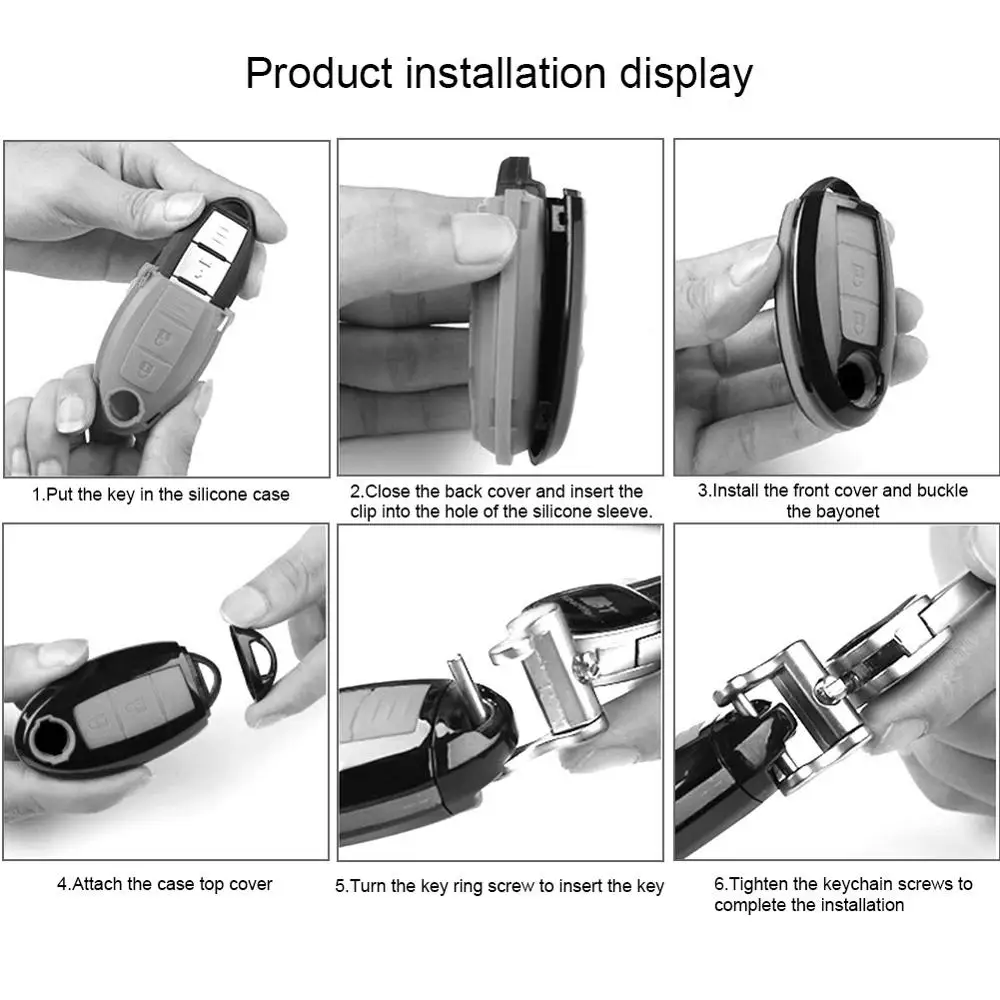 Product installation display

1.Put the key in the silicone case

2.Close the back cover and insert the clip into the hole of the silicone sleeve.

3.Install the front cover and buckle the bayonet

4.Attach the case top cover

5.Turn the key ring screw to insert the key

6.Tighten the keychain screws to complete the installation