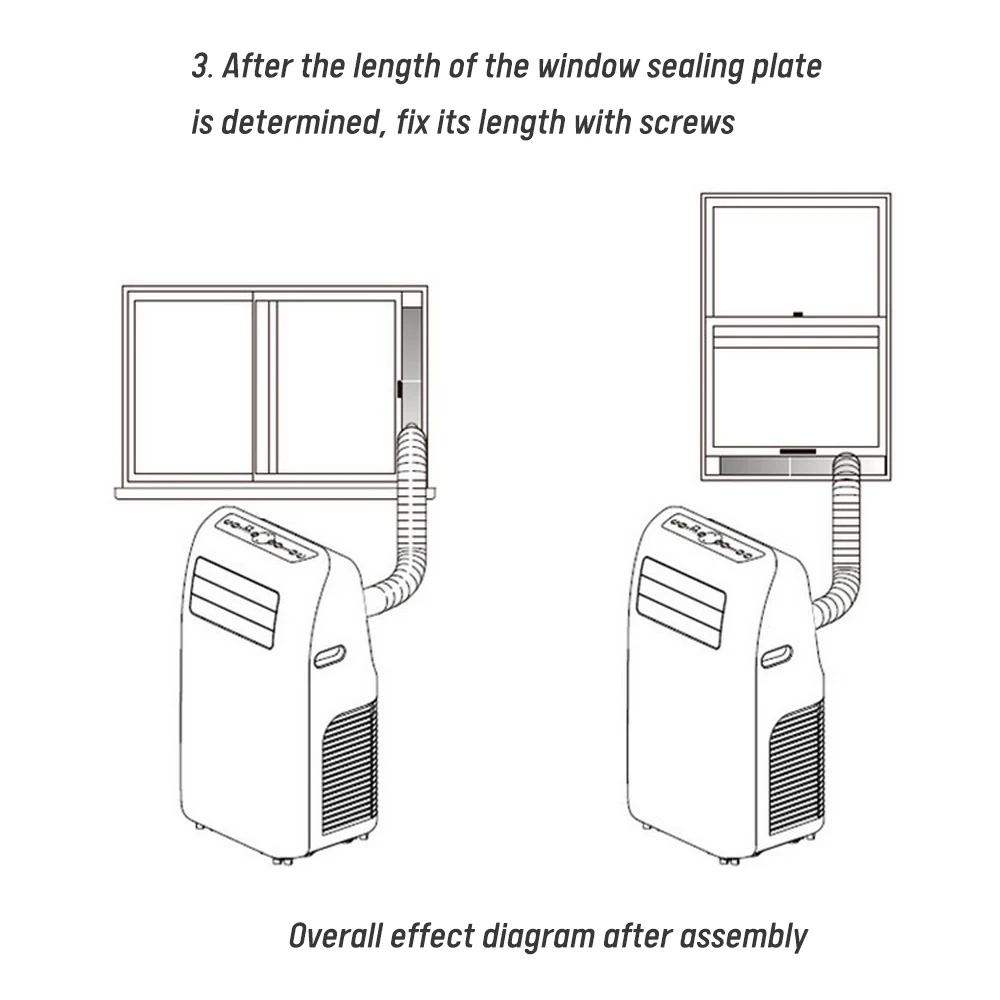 3. After the length of the window sealing plate is determined, fix its length with screws

Overall effect diagram after assembly