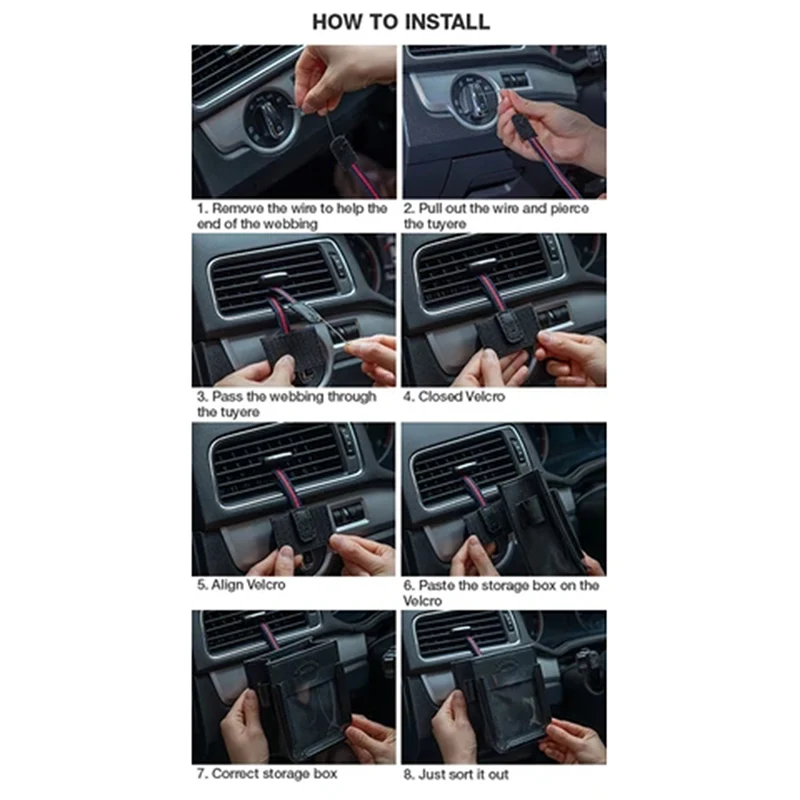 HOW TO INSTALL

1. Remove the wire to help the end of the webbing

2. Pull out the wire and pierce the tuyere

3. Pass the webbing through the tuyere

4. Closed Velcro

5. Align Velcro

6. Paste the storage box on the Velcro

7. Correct storage box

8. Just sort it out