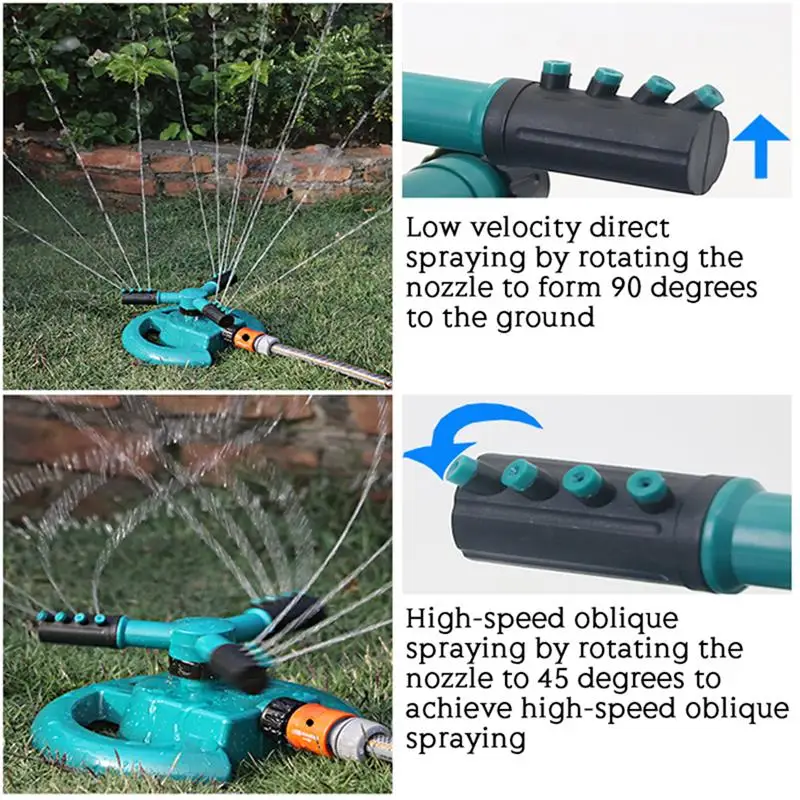 Low velocity direct spraying by rotating the nozzle to form 90 degrees to the ground

High-speed oblique spraying by rotating the nozzle to 45 degrees to achieve high-speed oblique spraying