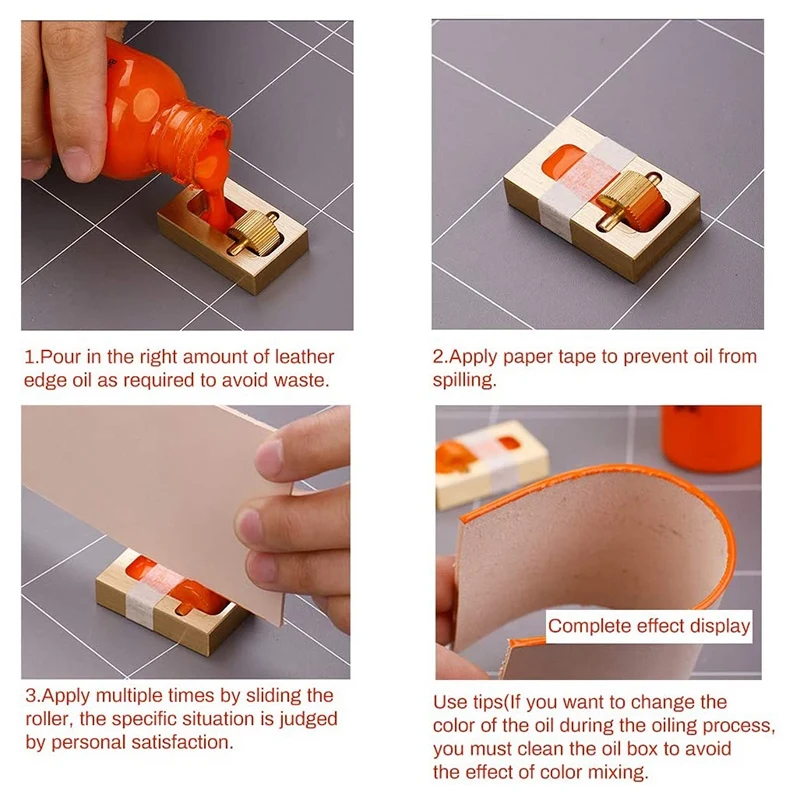 1.Pour in the right amount of leather edge oil as required to avoid waste.

2.Apply paper tape to prevent oil from spilling.

3.Apply multiple times by sliding the roller, the specific situation is judged by personal satisfaction.

Complete effect display

Use tips(If you want to change the color of the oil during the oiling process, you must clean the oil box to avoid the effect of color mixing.