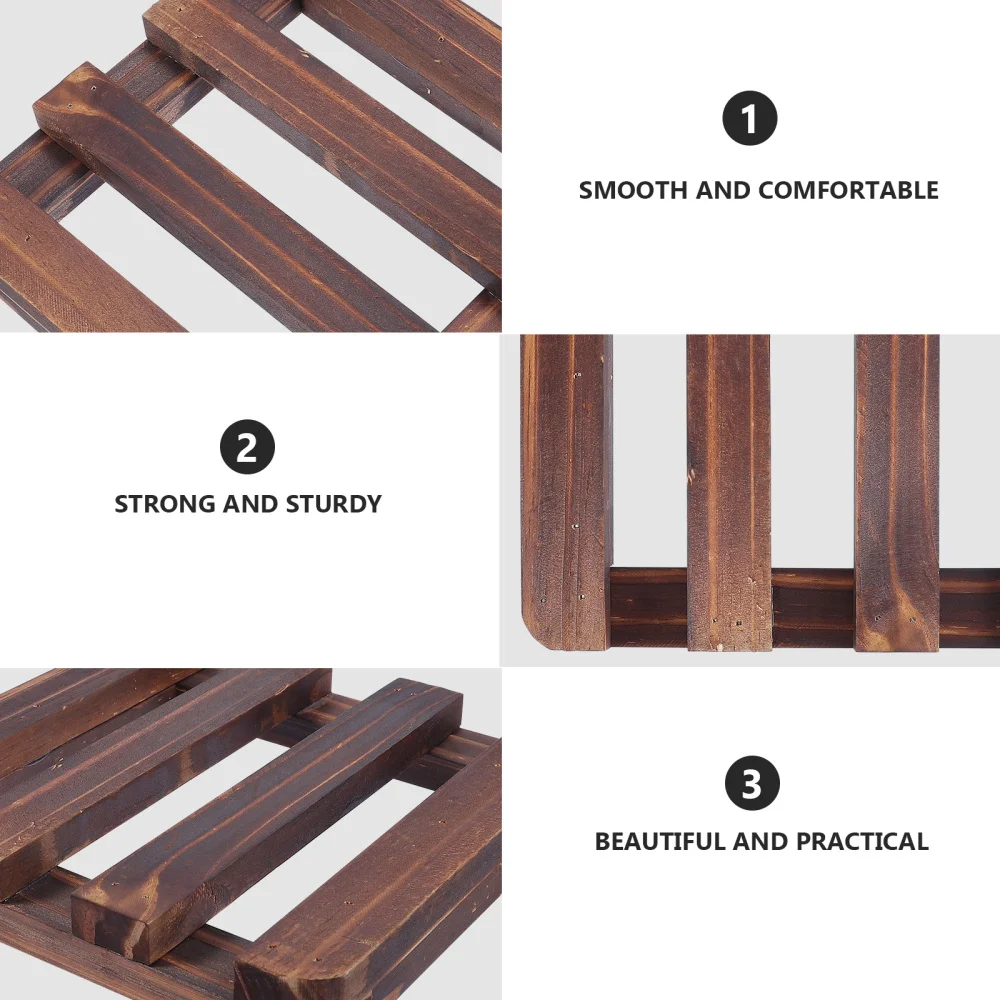 1

SMOOTH AND COMFORTABLE

2

STRONG AND STURDY

3

BEAUTIFUL AND PRACTICAL