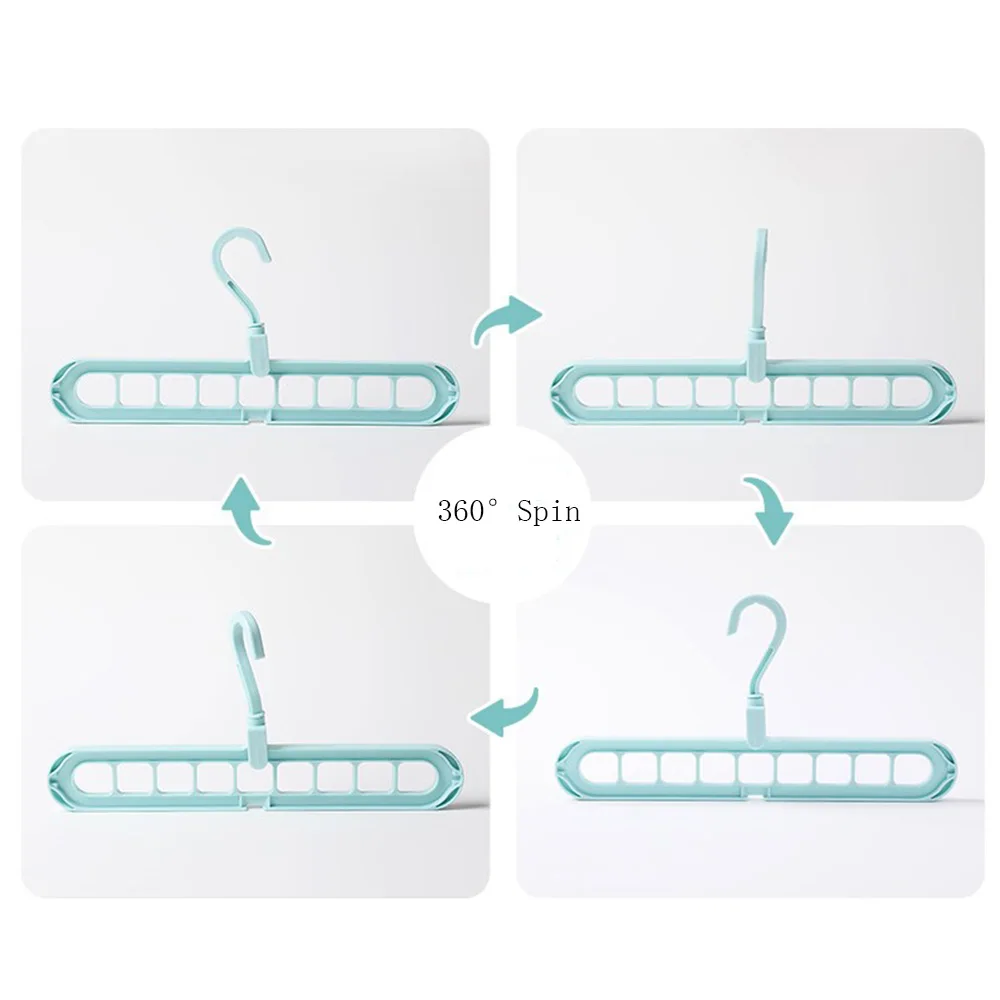 360° Spin