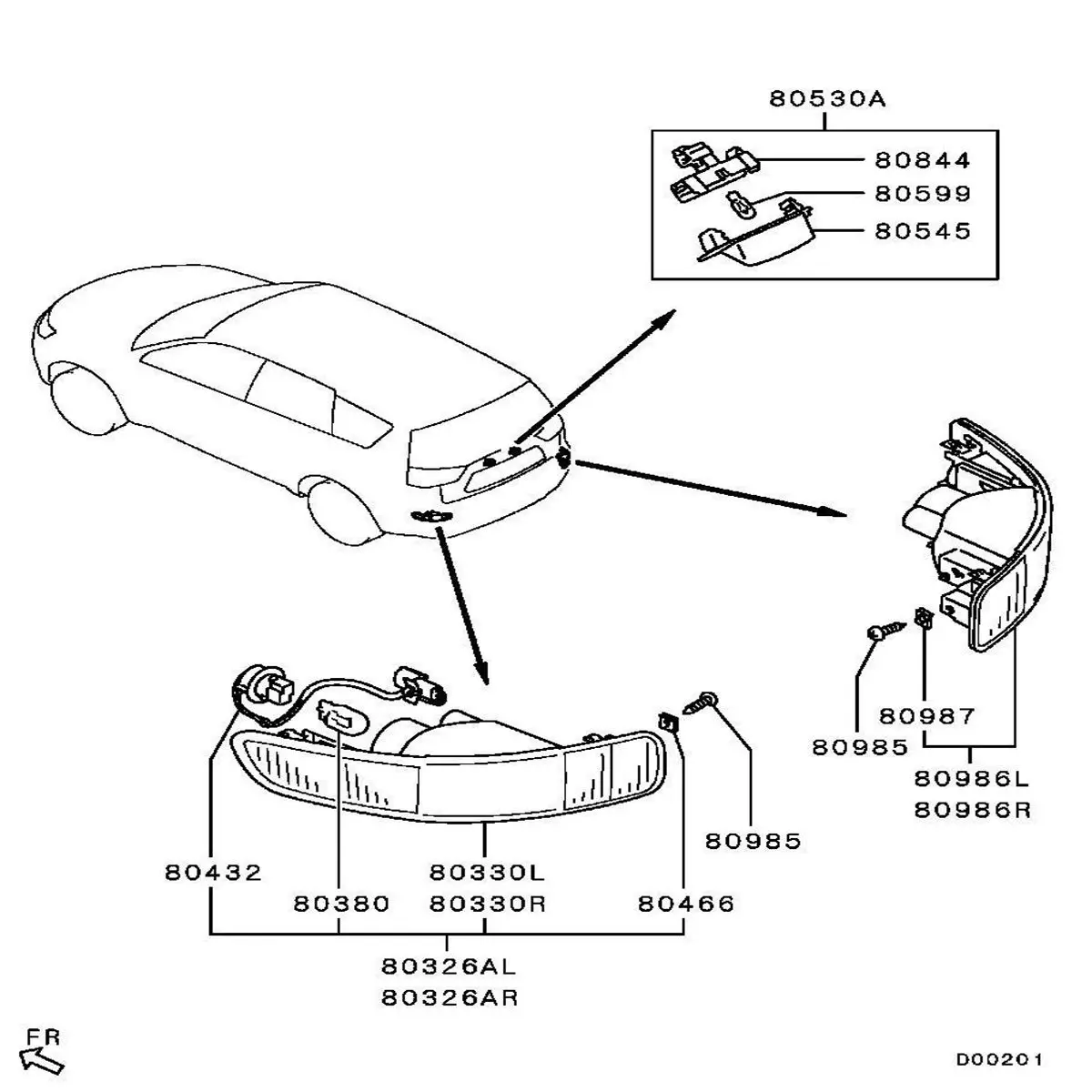 80530A
80844
80599
80545

80987
80985
80986L
80986R

80985
80432
80380
80330L
80330R
80466
80326AL
80326AR

FR

D00201