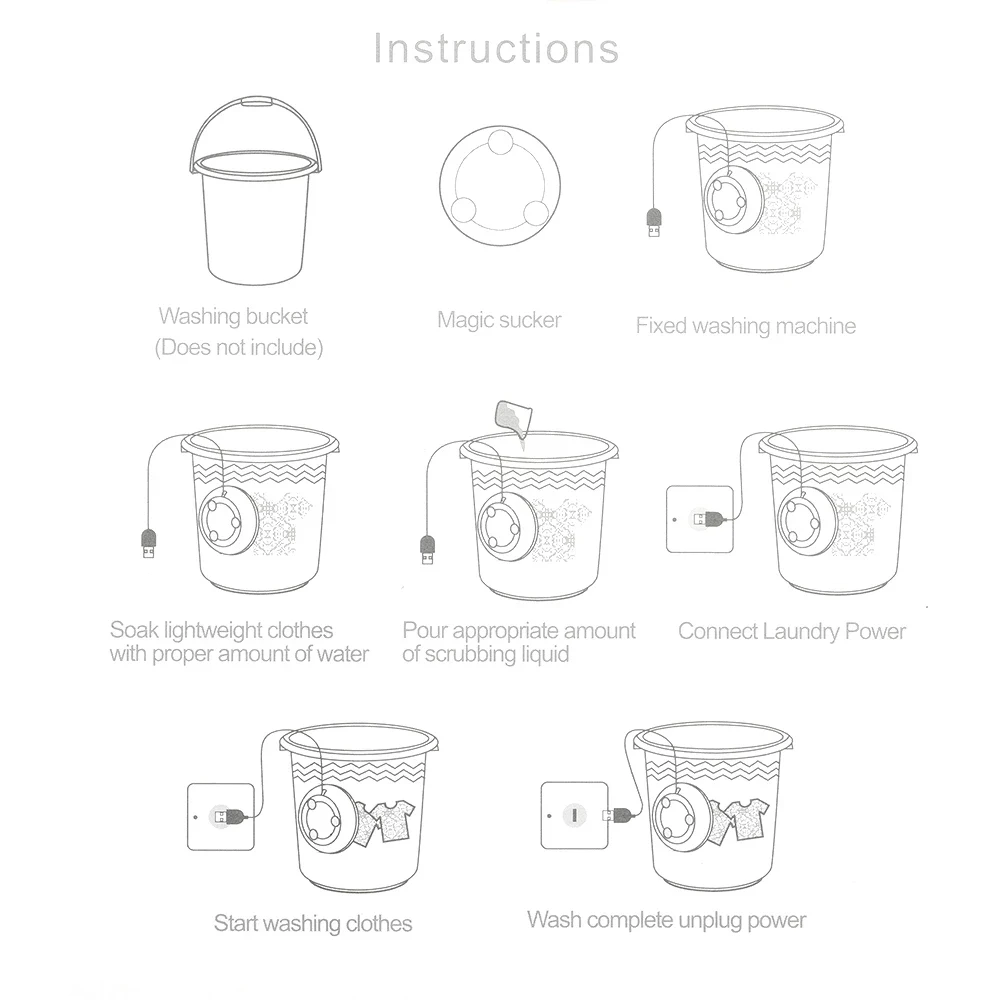 Instructions

Washing bucket
(Does not include)

Magic sucker

Fixed washing machine

Soak lightweight clothes with proper amount of water

Pour appropriate amount of scrubbing liquid

Connect Laundry Power

Start washing clothes

Wash complete unplug power