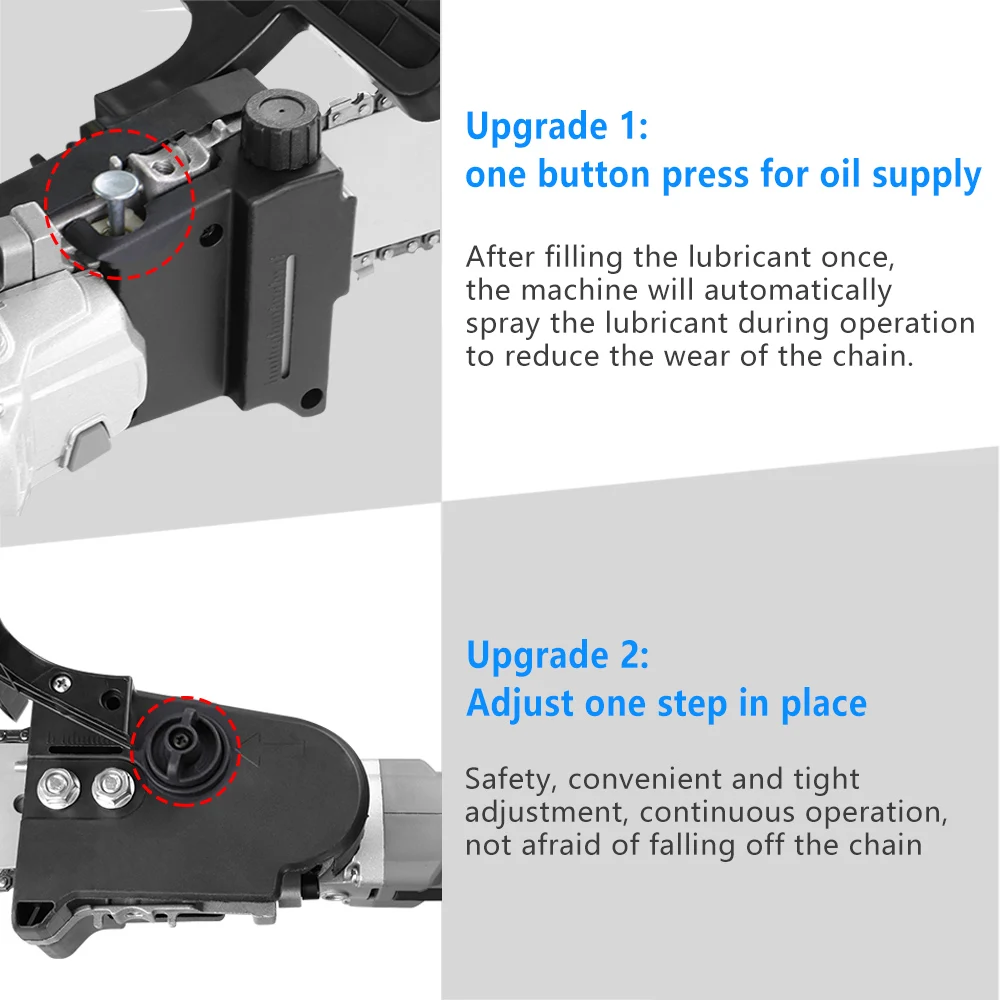 Upgrade 1:
one button press for oil supply

After filling the lubricant once, the machine will automatically spray the lubricant during operation to reduce the wear of the chain.

Upgrade 2:
Adjust one step in place

Safety, convenient and tight adjustment, continuous operation, not afraid of falling off the chain