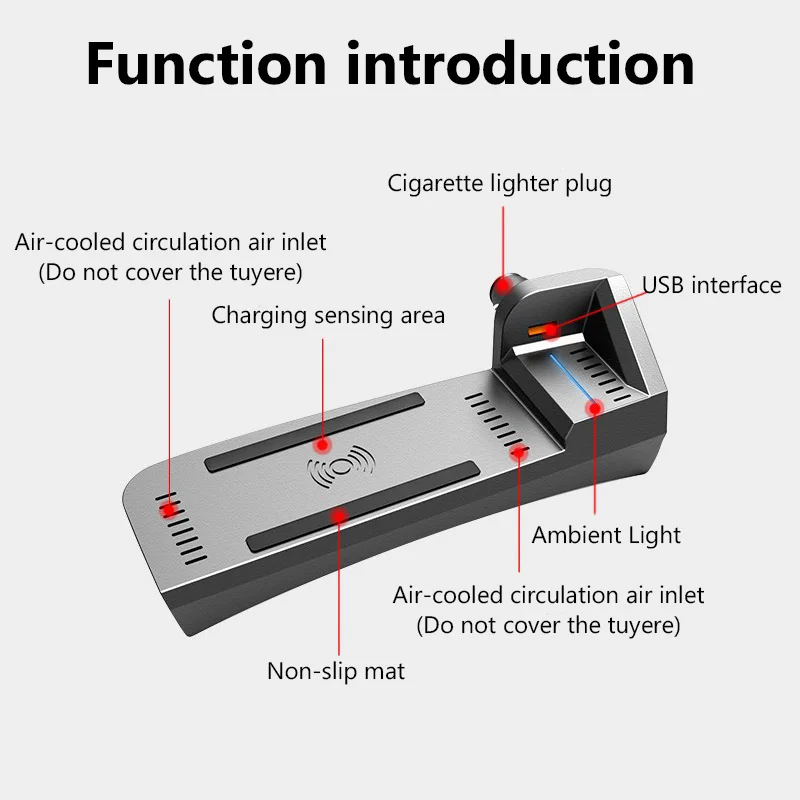 Function introduction

Cigarette lighter plug

Air-cooled circulation air inlet
(Do not cover the tuyere)

USB interface

Charging sensing area

Ambient Light

Air-cooled circulation air inlet
(Do not cover the tuyere)

Non-slip mat