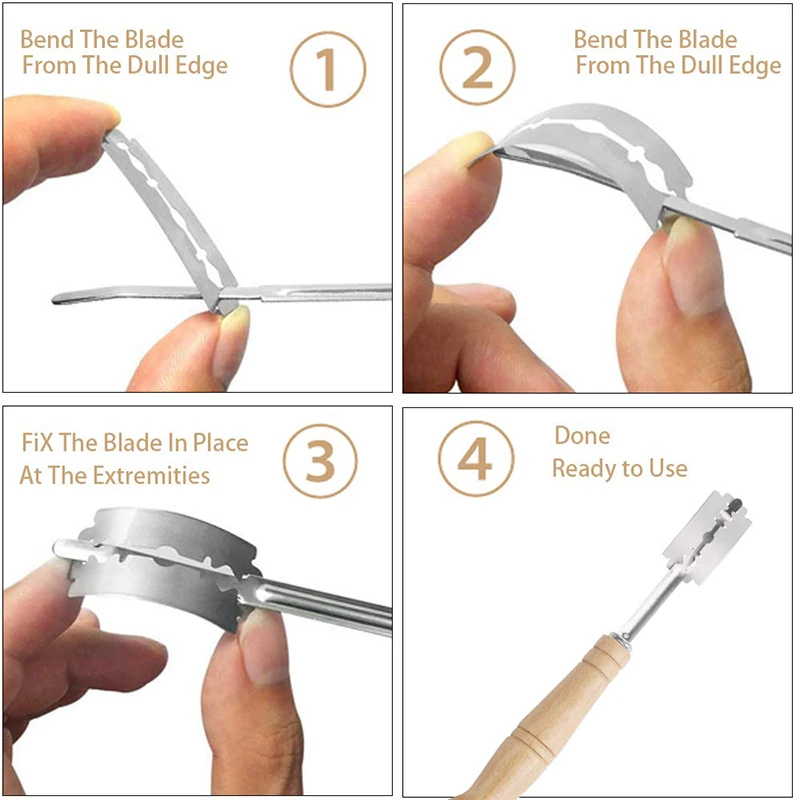 Bend The Blade
From The Dull Edge

1

2

Bend The Blade
From The Dull Edge

FiX The Blade In Place
At The Extremities

3

4

Done
Ready to Use