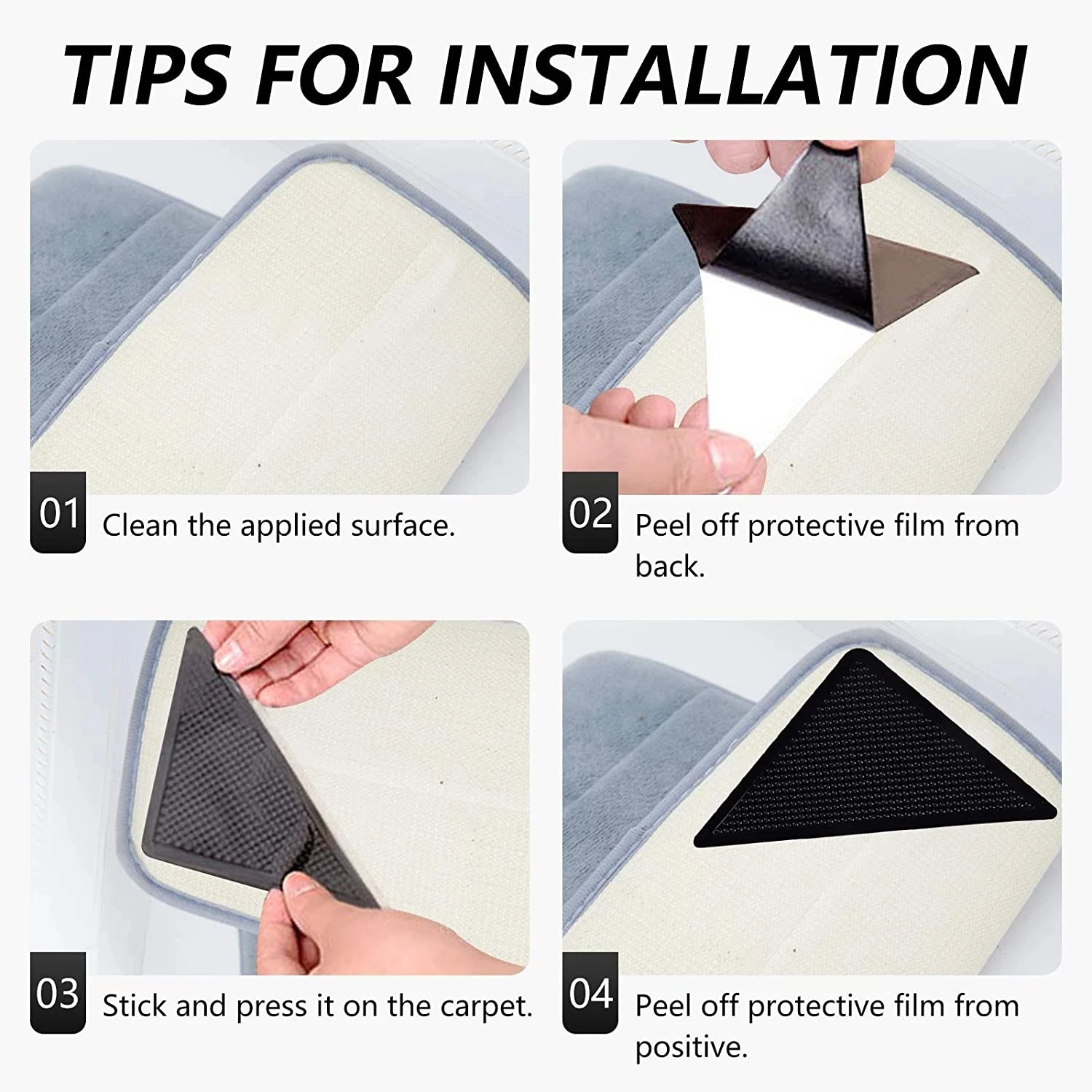 TIPS FOR INSTALLATION

01 Clean the applied surface.

02 Peel off protective film from back.

03 Stick and press it on the carpet.

04 Peel off protective film from positive.