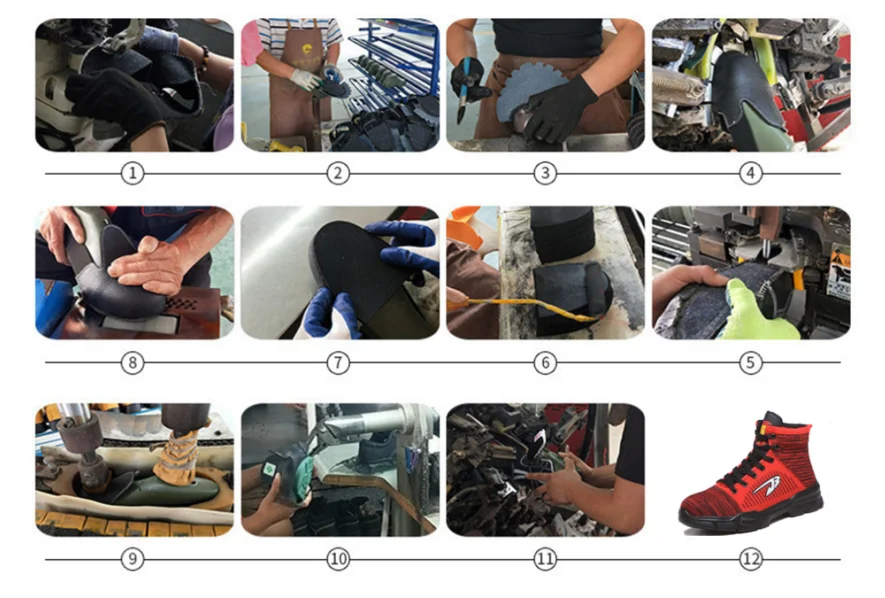 ①
②
③
④
⑧
⑦
⑥
⑤
⑨
⑩
⑪
⑫