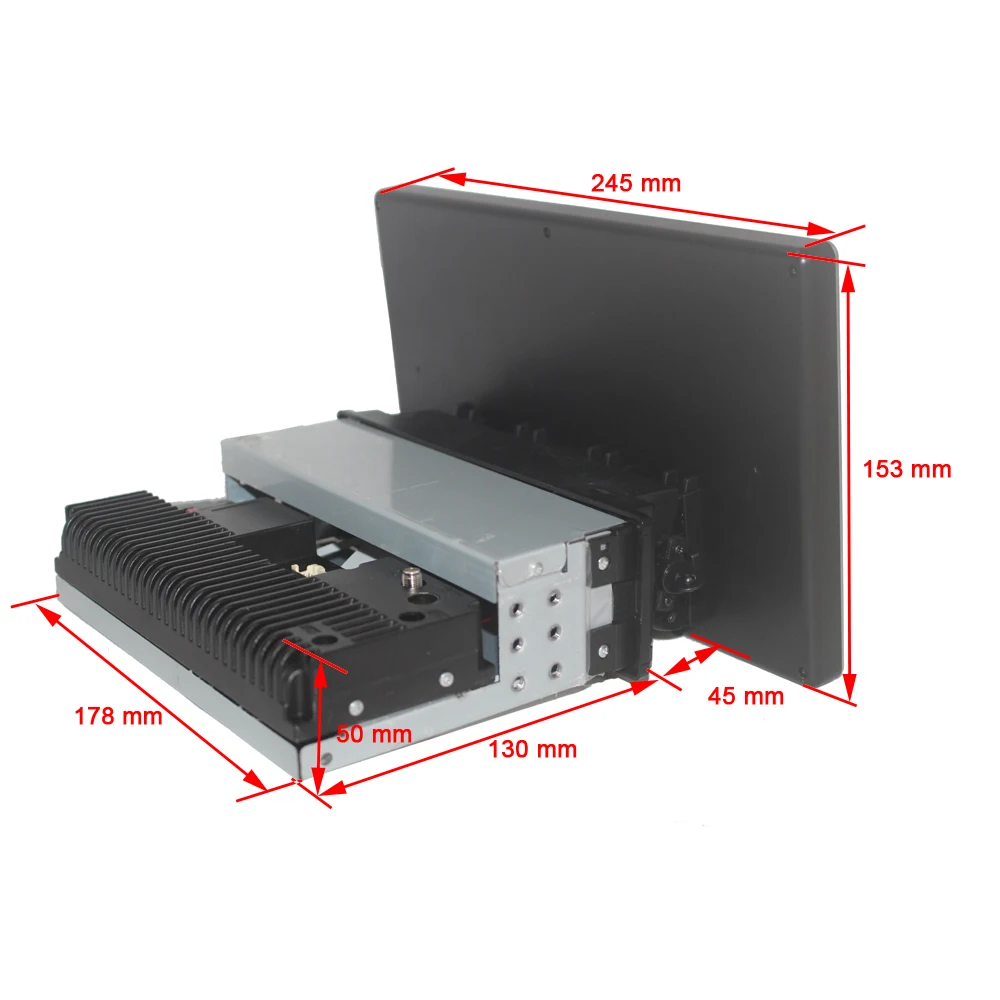 245 mm

153 mm

45 mm

178 mm

50 mm

130 mm