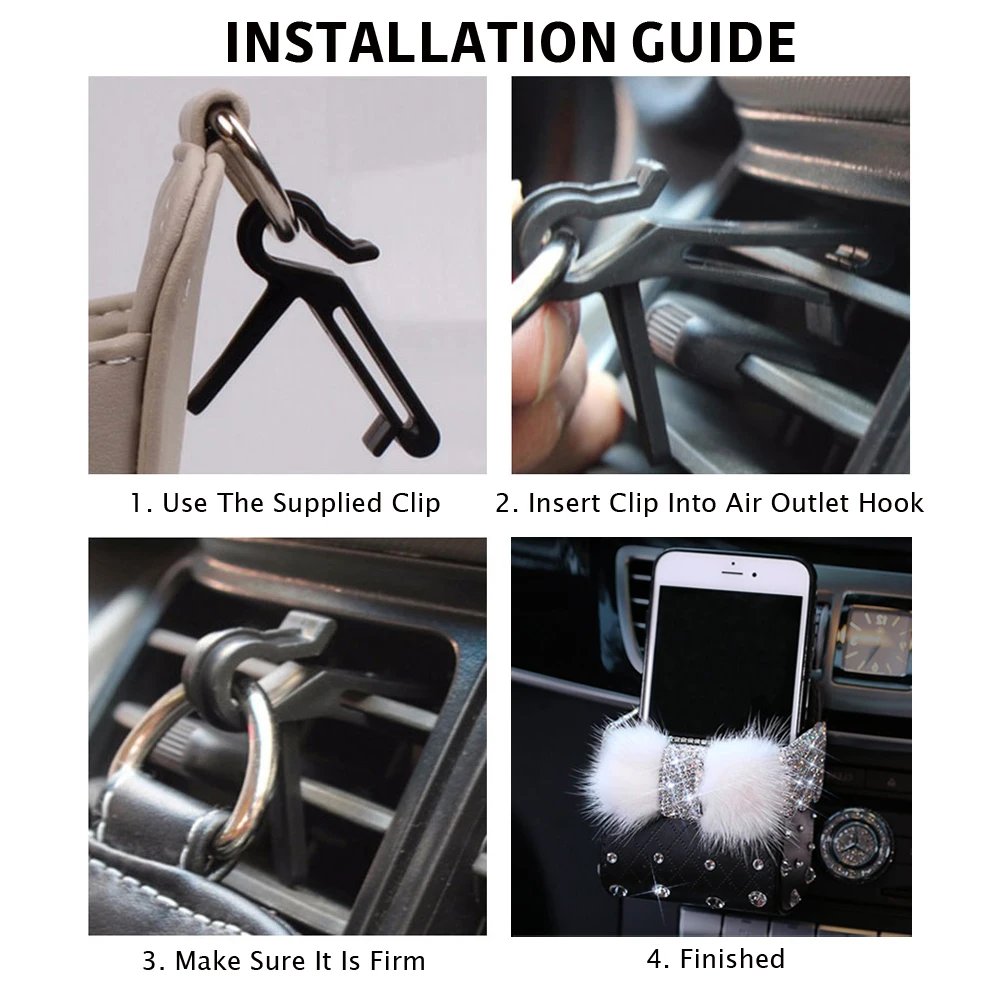 INSTALLATION GUIDE

1. Use The Supplied Clip

2. Insert Clip Into Air Outlet Hook

3. Make Sure It Is Firm

4. Finished