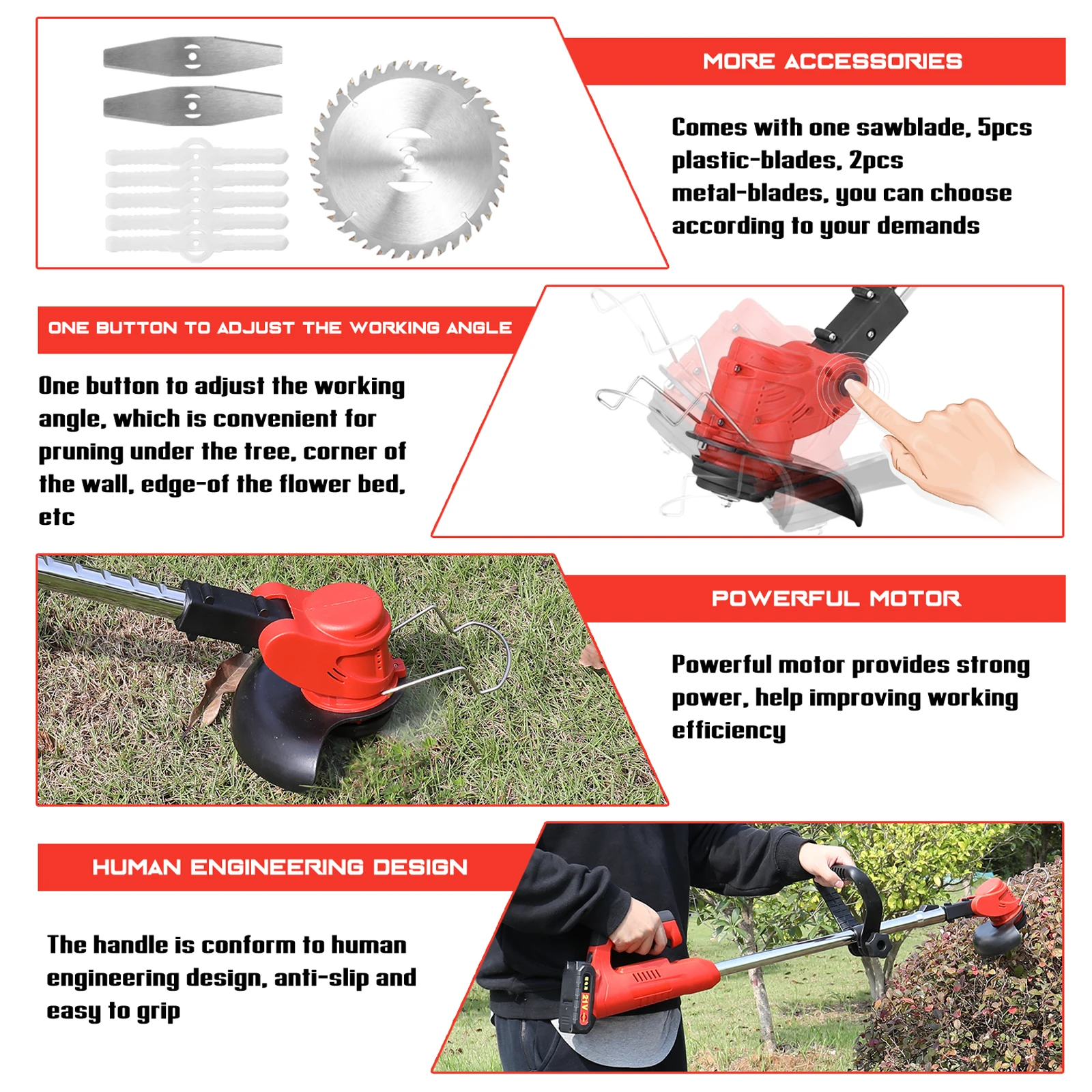 MORE ACCESSORIES

Comes with one sawblade, 5pcs plastic-blades, 2pcs metal-blades, you can choose according to your demands

ONE BUTTON TO ADJUST THE WORKING ANGLE

One button to adjust the working angle, which is convenient for pruning under the tree, corner of the wall, edge-of the flower bed, etc

POWERFUL MOTOR

Powerful motor provides strong power, help improving working efficiency

HUMAN ENGINEERING DESIGN

The handle is conform to human engineering design, anti-slip and easy to grip

21V