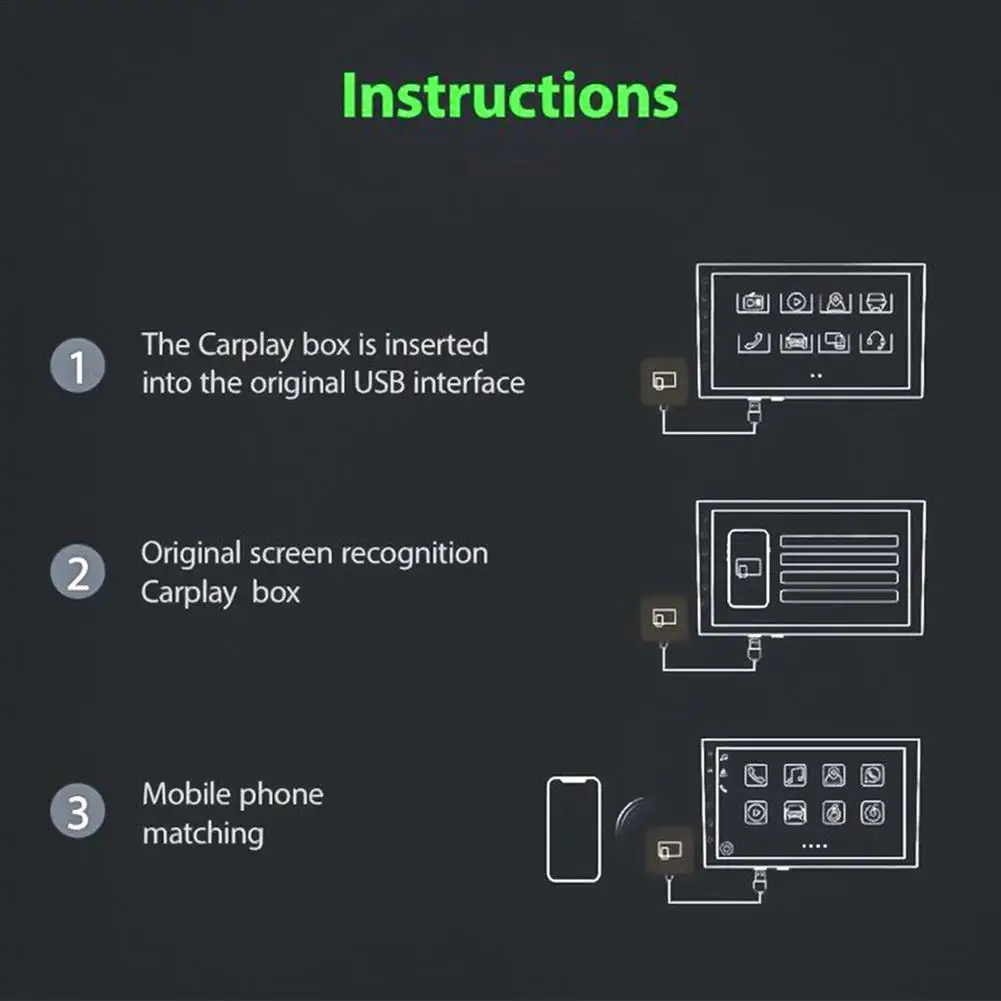 Instructions

1 The Carplay box is inserted into the original USB interface

2 Original screen recognition Carplay box

3 Mobile phone matching