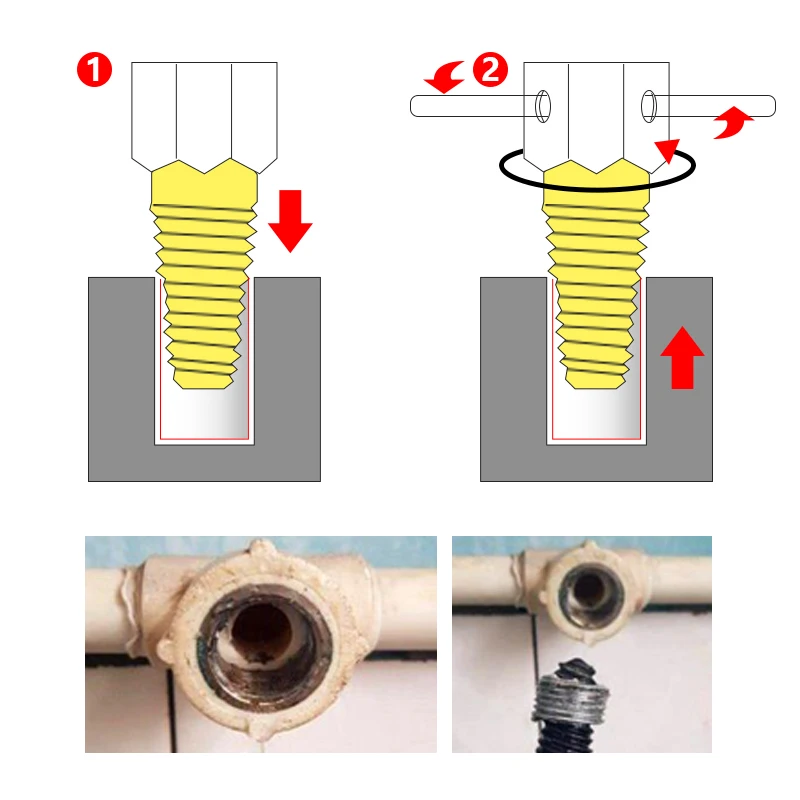 1

2