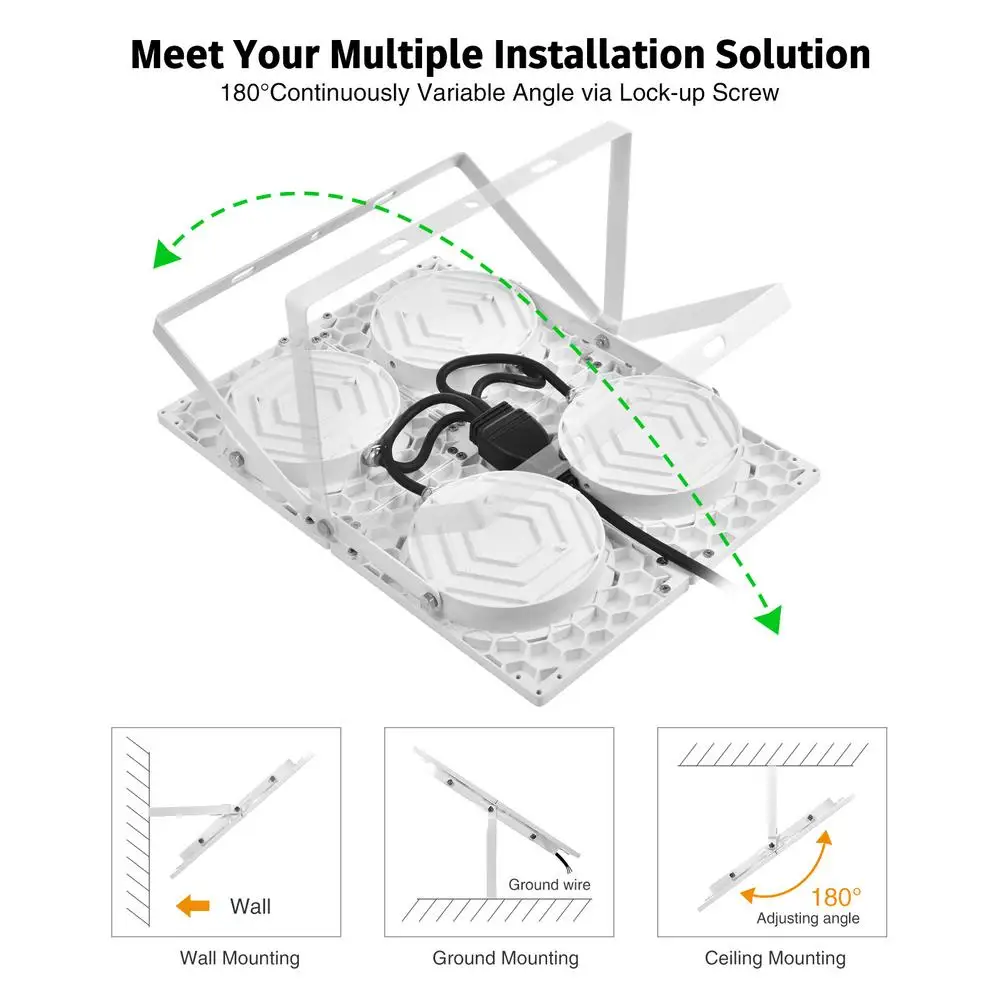 Meet Your Multiple Installation Solution

180°Continuously Variable Angle via Lock-up Screw

Wall

Wall Mounting

Ground wire

Ground Mounting

180°

Adjusting angle

Ceiling Mounting