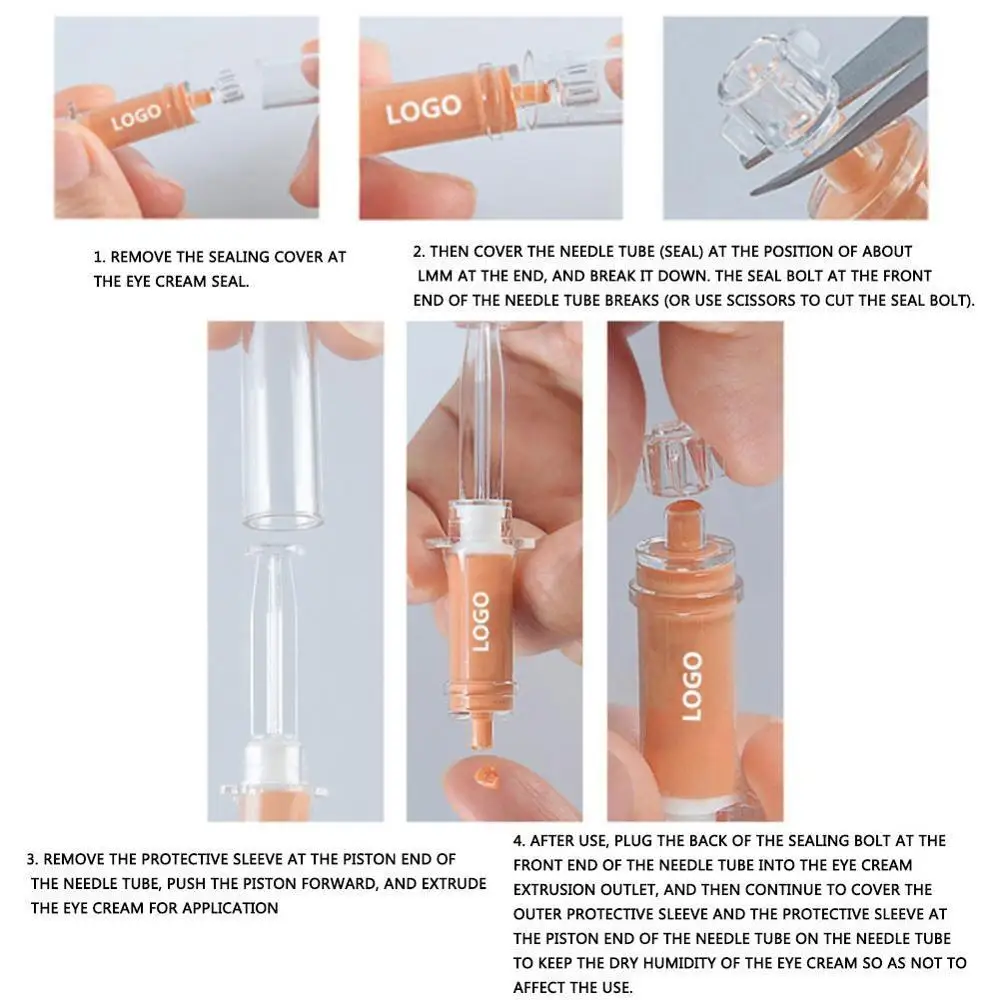 LOGO

LOGO

1. REMOVE THE SEALING COVER AT THE EYE CREAM SEAL.

2. THEN COVER THE NEEDLE TUBE (SEAL) AT THE POSITION OF ABOUT LMM AT THE END, AND BREAK IT DOWN. THE SEAL BOLT AT THE FRONT END OF THE NEEDLE TUBE BREAKS (OR USE SCISSORS TO CUT THE SEAL BOLT).

LOGO

LOGO

3. REMOVE THE PROTECTIVE SLEEVE AT THE PISTON END OF THE NEEDLE TUBE, PUSH THE PISTON FORWARD, AND EXTRUDE THE EYE CREAM FOR APPLICATION

4. AFTER USE, PLUG THE BACK OF THE SEALING BOLT AT THE FRONT END OF THE NEEDLE TUBE INTO THE EYE CREAM EXTRUSION OUTLET, AND THEN CONTINUE TO COVER THE OUTER PROTECTIVE SLEEVE AND THE PROTECTIVE SLEEVE AT THE PISTON END OF THE NEEDLE TUBE ON THE NEEDLE TUBE TO KEEP THE DRY HUMIDITY OF THE EYE CREAM SO AS NOT TO AFFECT THE USE.