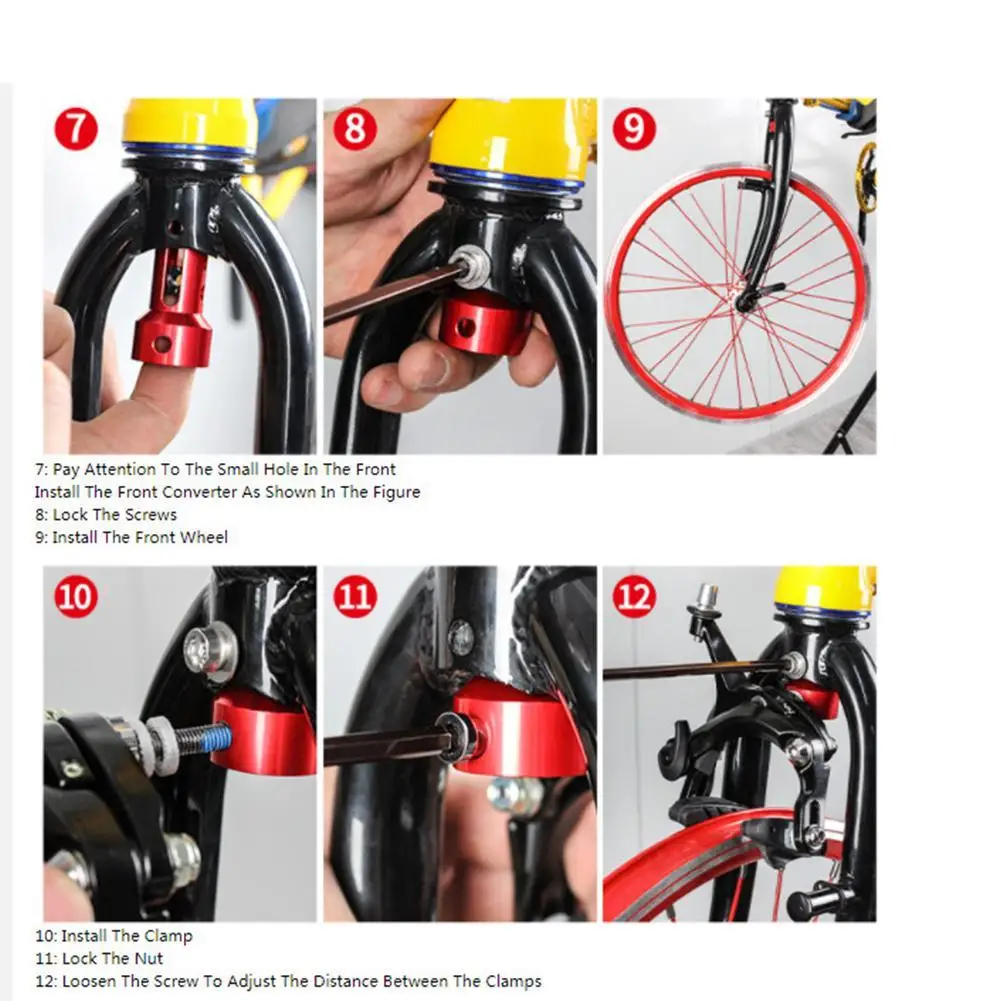 7

8

9

7: Pay Attention To The Small Hole In The Front
Install The Front Converter As Shown In The Figure
8: Lock The Screws
9: Install The Front Wheel

10

11

12

10: Install The Clamp
11: Lock The Nut
12: Loosen The Screw To Adjust The Distance Between The Clamps