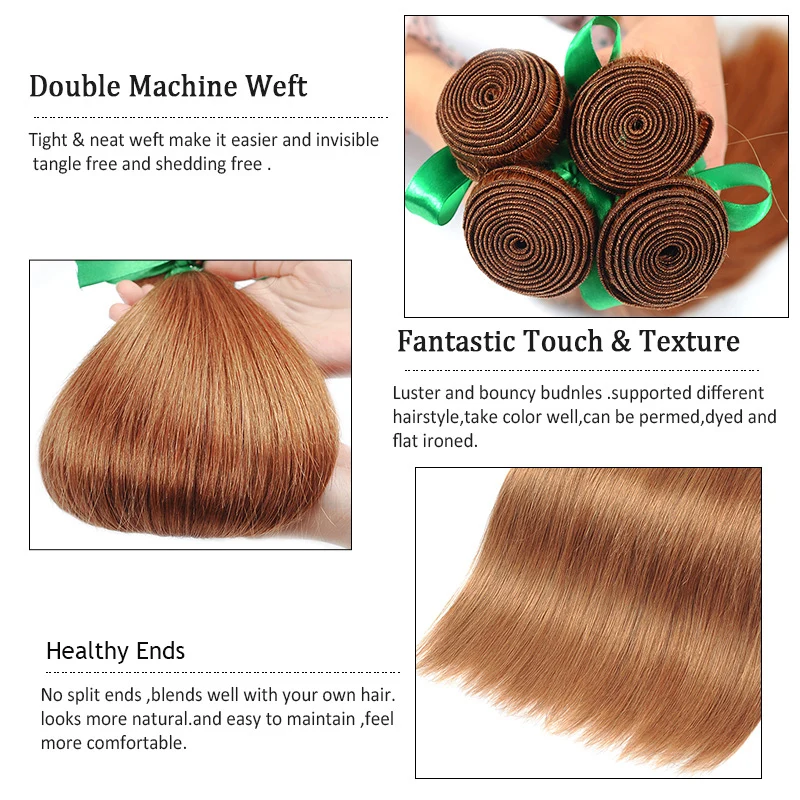 Double Machine Weft

Tight & neat weft make it easier and invisible tangle free and shedding free .

Fantastic Touch & Texture

Luster and bouncy budnles .supported different hairstyle,take color well,can be permed,dyed and flat ironed.

Healthy Ends

No split ends ,blends well with your own hair. looks more natural.and easy to maintain ,feel more comfortable.