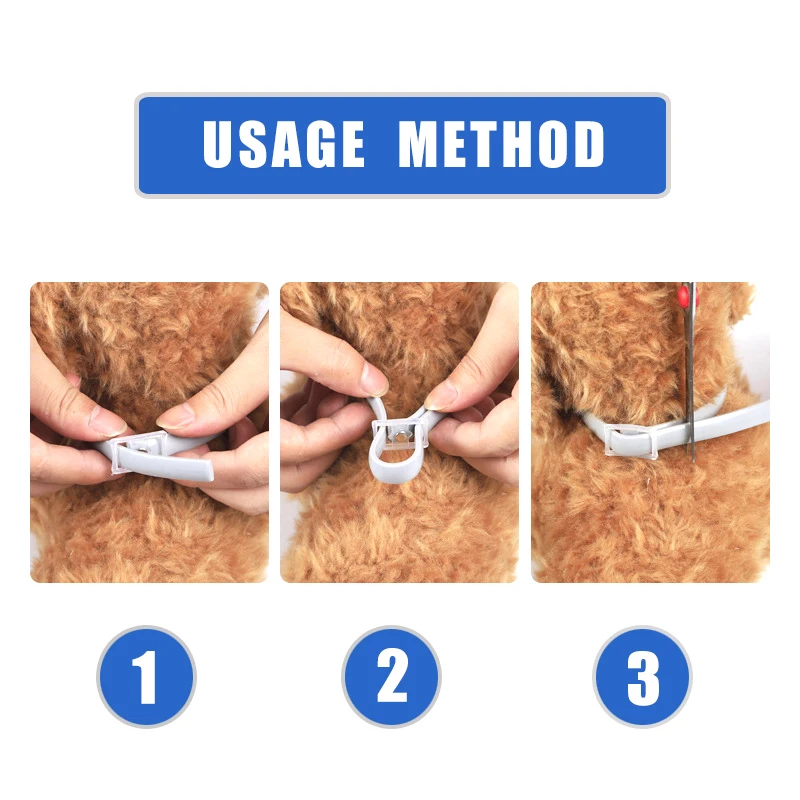 USAGE METHOD

1

2

3