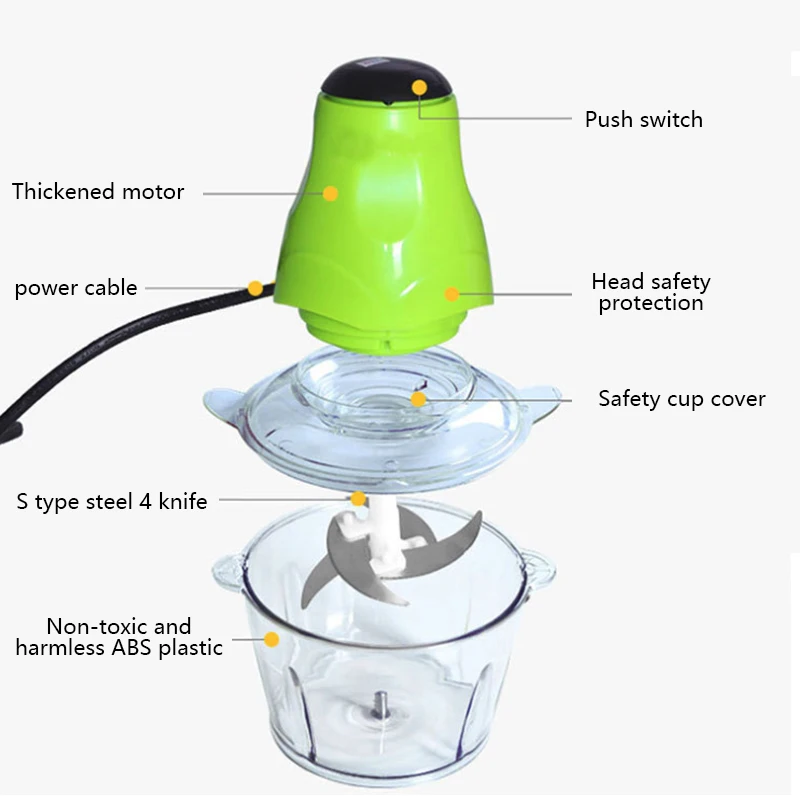 Push switch

Thickened motor

power cable

Head safety protection

Safety cup cover

S type steel 4 knife

Non-toxic and harmless ABS plastic