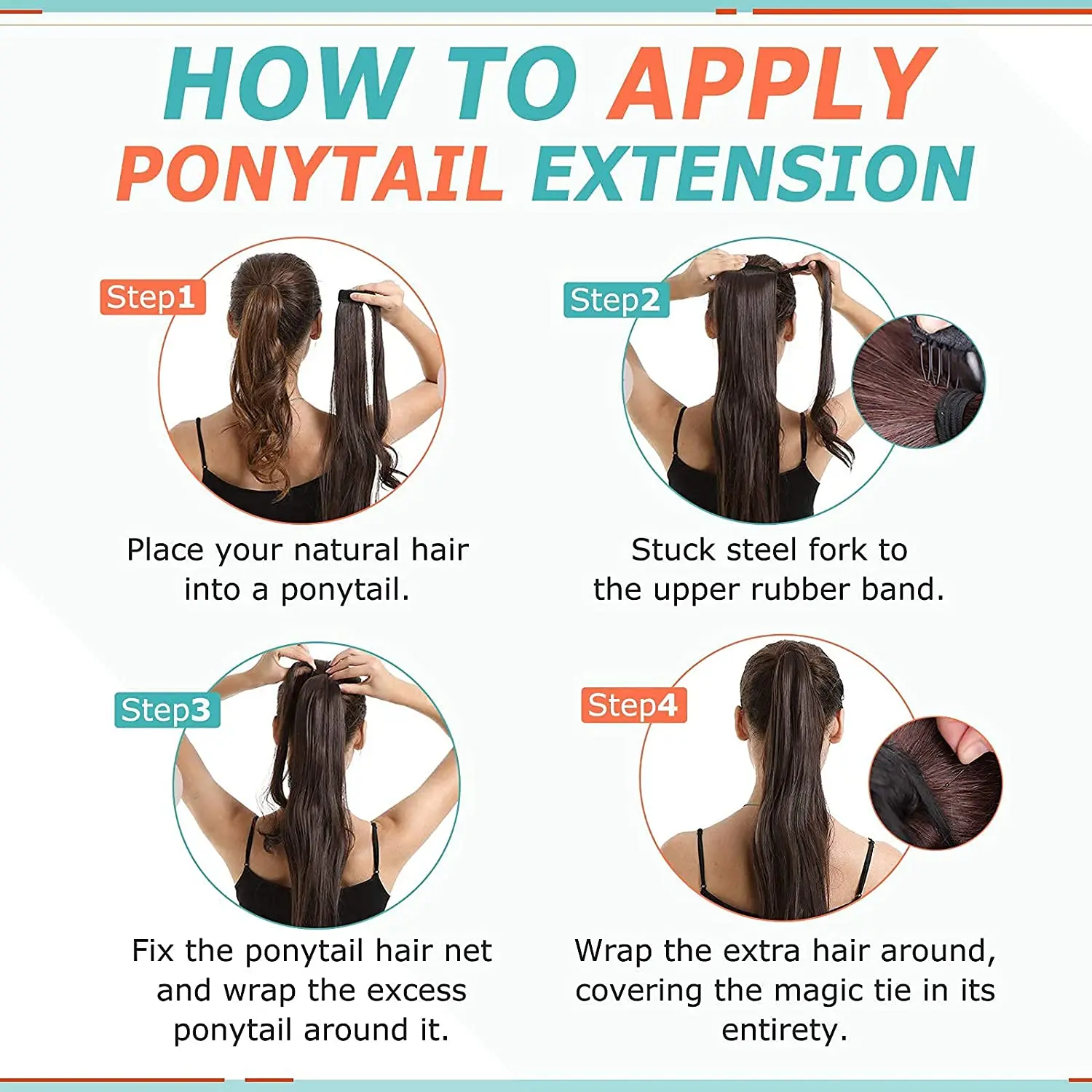 HOW TO APPLY
PONYTAIL EXTENSION

Step1

Place your natural hair into a ponytail.

Step2

Stuck steel fork to the upper rubber band.

Step3

Fix the ponytail hair net and wrap the excess ponytail around it.

Step4

Wrap the extra hair around, covering the magic tie in its entirety.