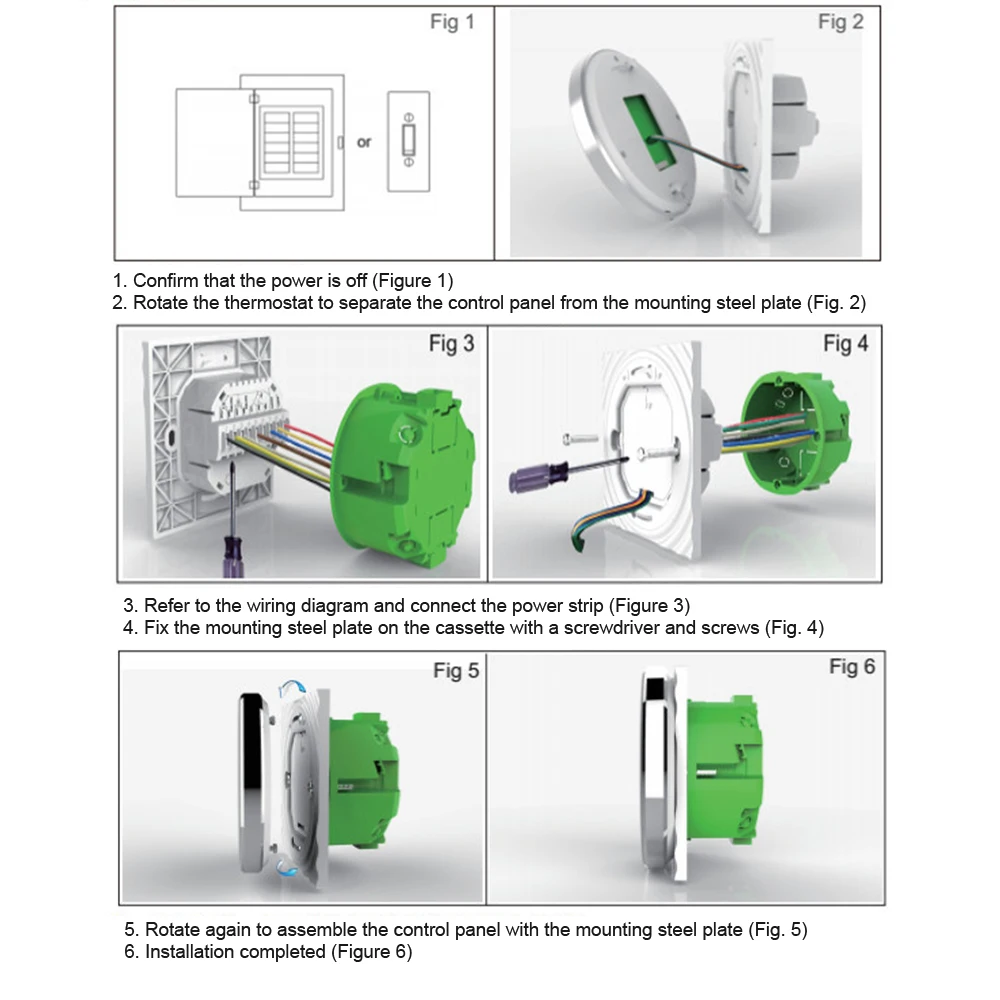 Fig 1

or

Fig 2

1. Confirm that the power is off (Figure 1)
2. Rotate the thermostat to separate the control panel from the mounting steel plate (Fig. 2)

Fig 3

Fig 4

3. Refer to the wiring diagram and connect the power strip (Figure 3)
4. Fix the mounting steel plate on the cassette with a screwdriver and screws (Fig. 4)

Fig 5

Fig 6

5. Rotate again to assemble the control panel with the mounting steel plate (Fig. 5)
6. Installation completed (Figure 6)