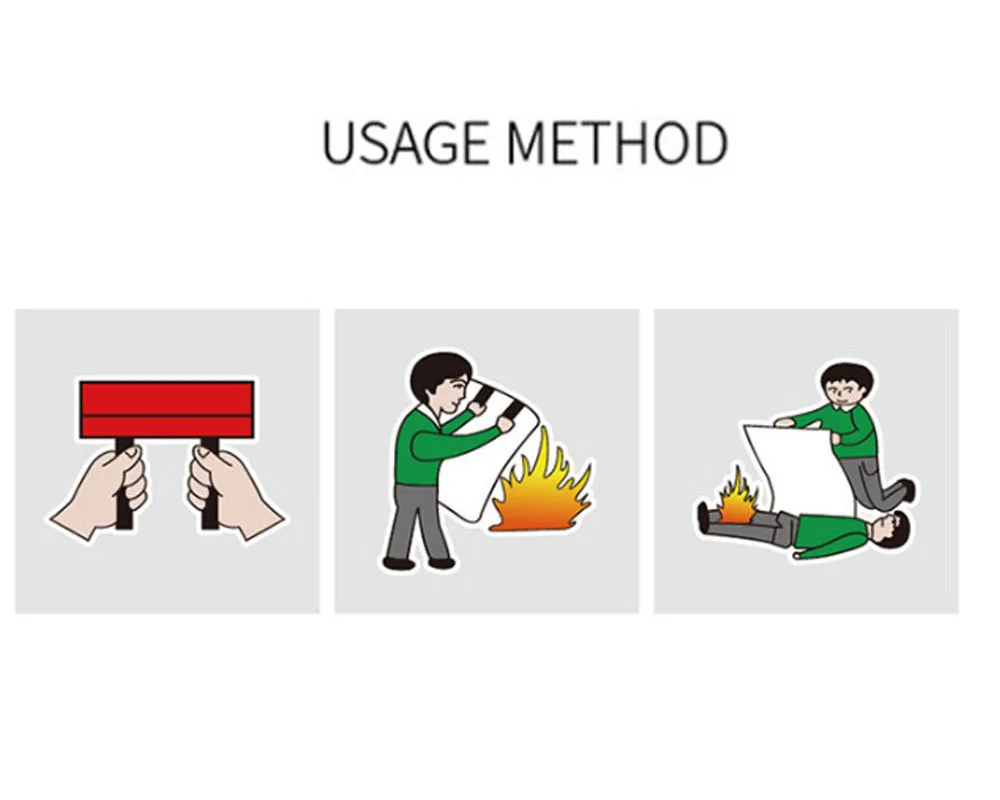 USAGE METHOD