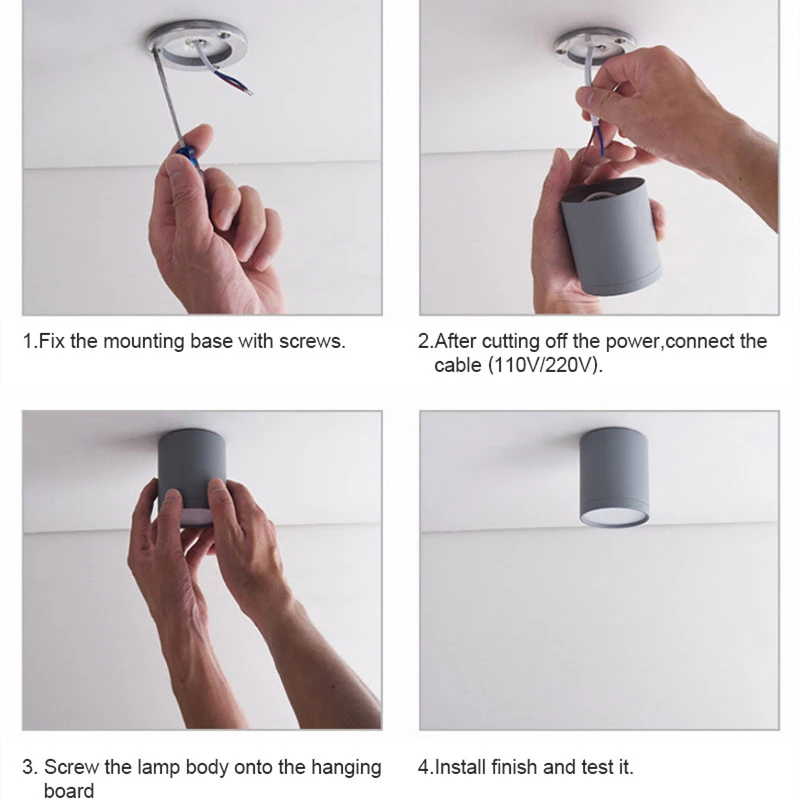 1.Fix the mounting base with screws.

2.After cutting off the power,connect the cable (110V/220V).

3. Screw the lamp body onto the hanging board

4.Install finish and test it.